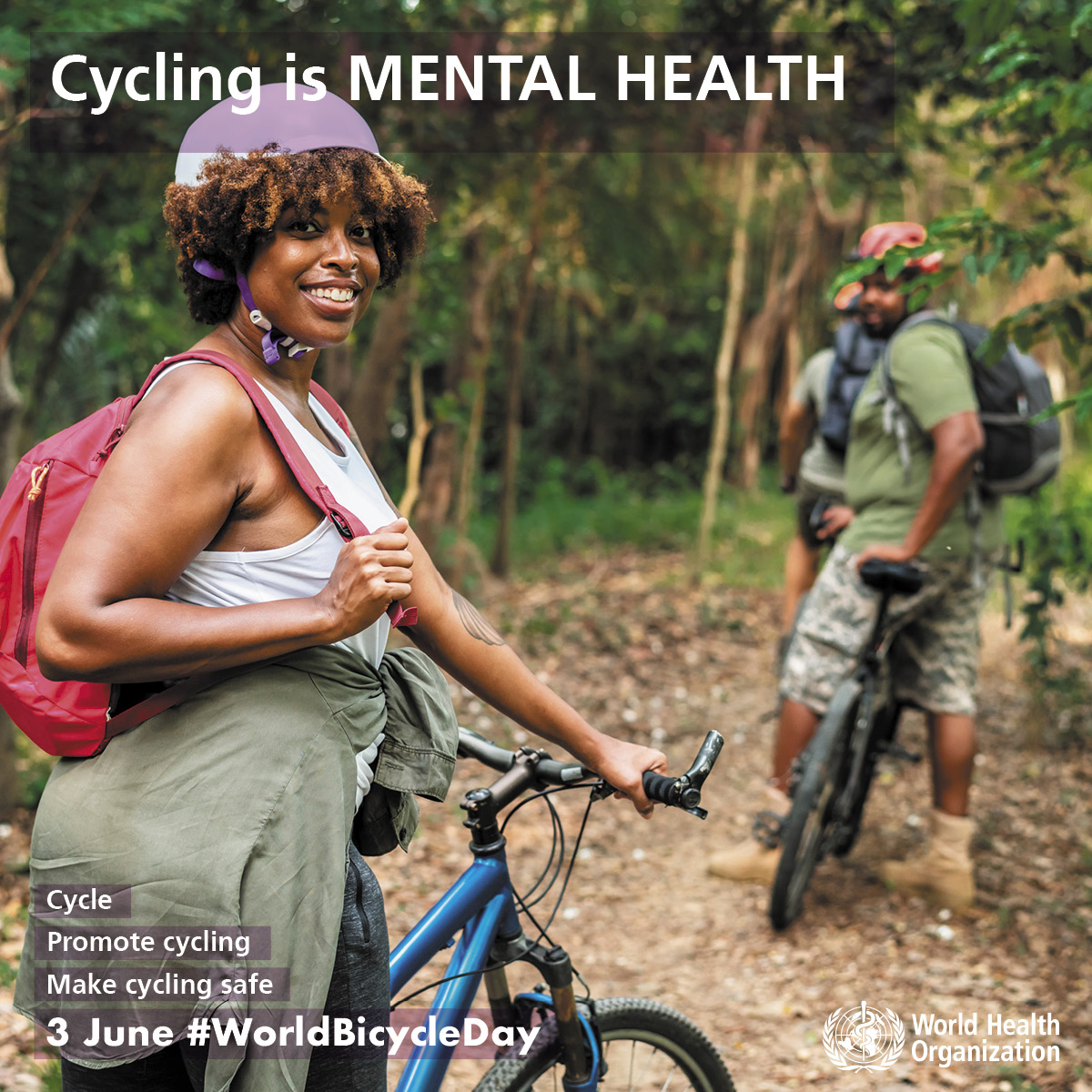 Cycling is MENTAL HEALTH

Cycle

Promote cycling

Make cycling safe

3 June #WorldBicycleDay

World Health Organization