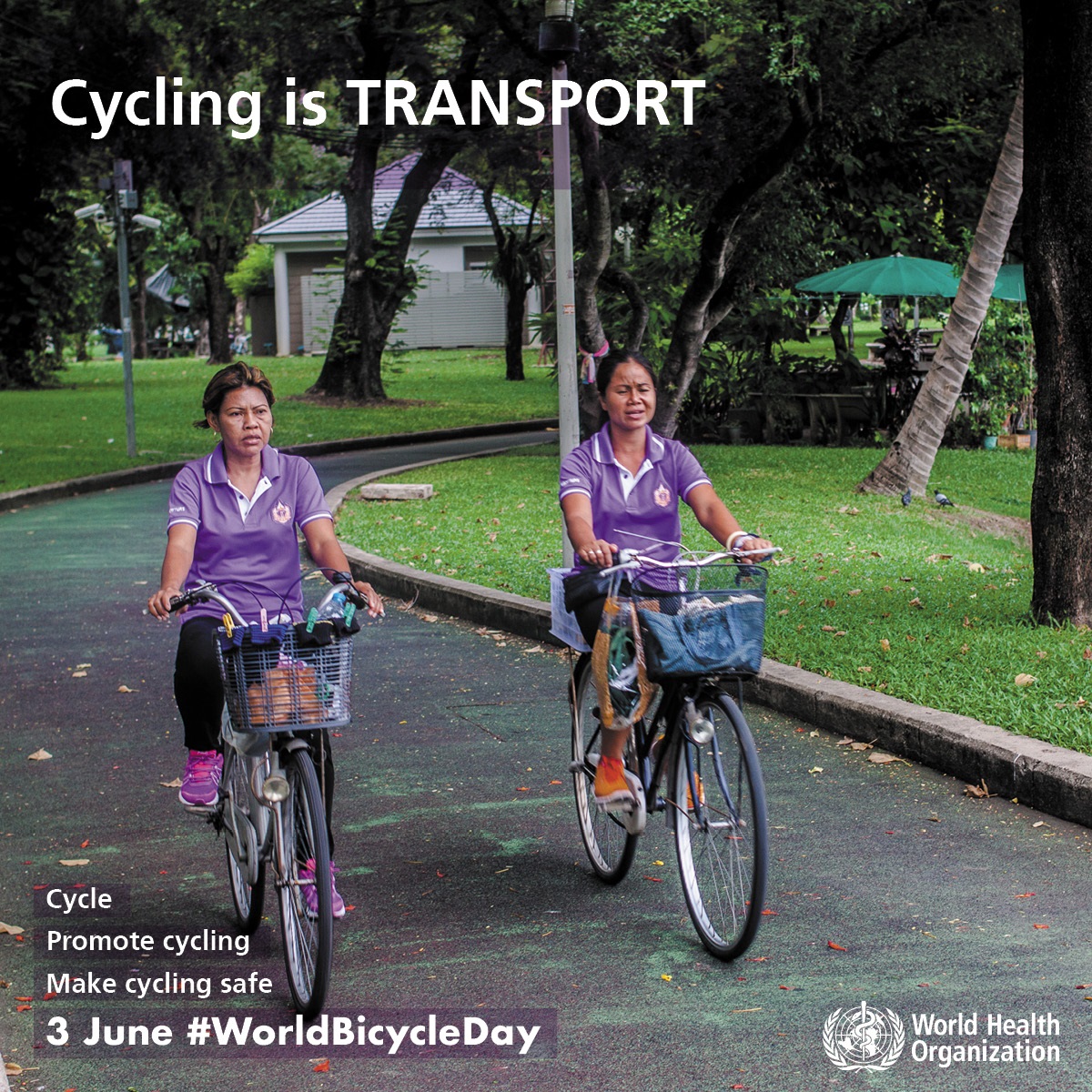 Cycling is TRANSPORT

Cycle
Promote cycling
Make cycling safe
3 June #WorldBicycleDay

World Health Organization