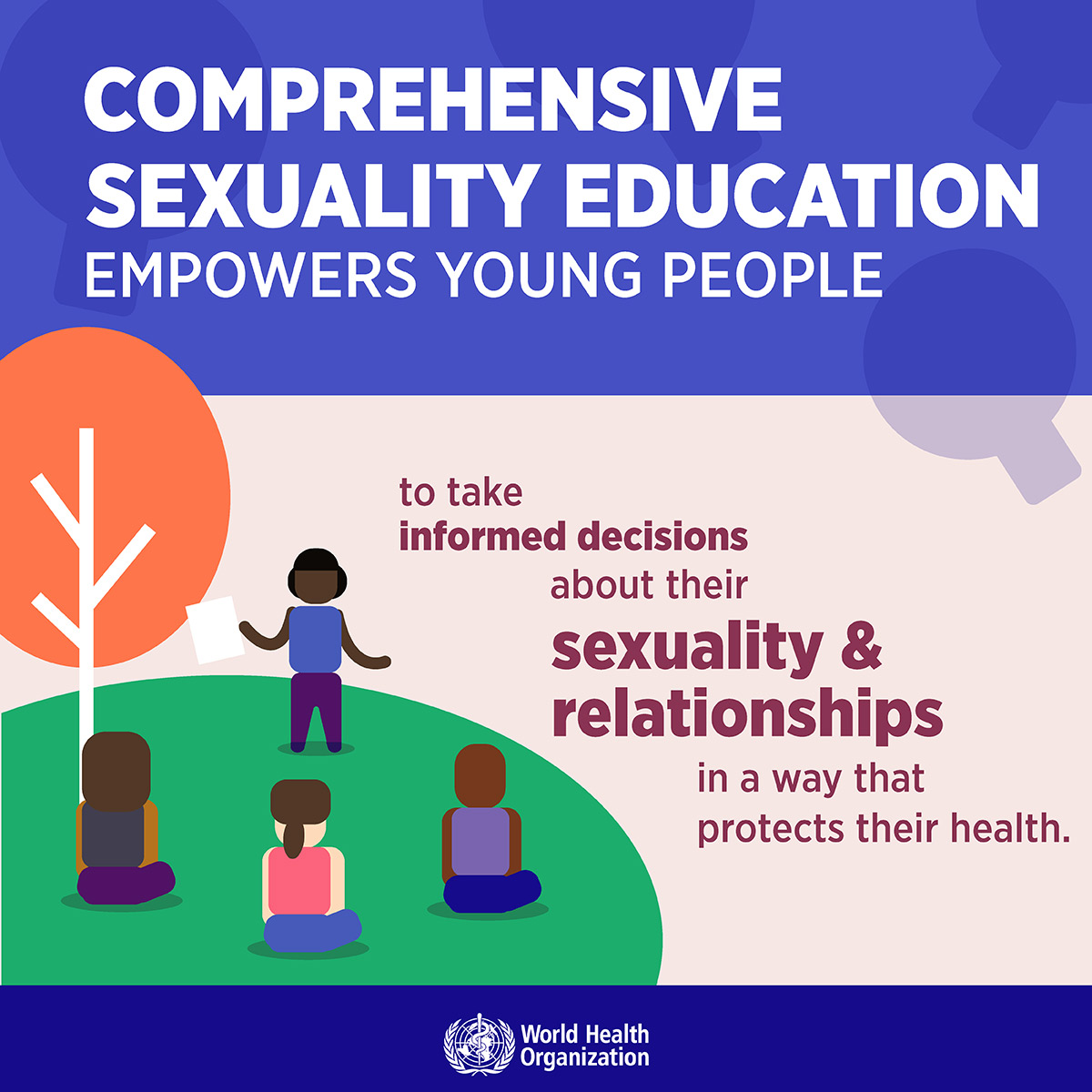 COMPREHENSIVE SEXUALITY EDUCATION
EMPOWERS YOUNG PEOPLE

to take informed decisions about their sexuality & relationships in a way that protects their health.

World Health Organization