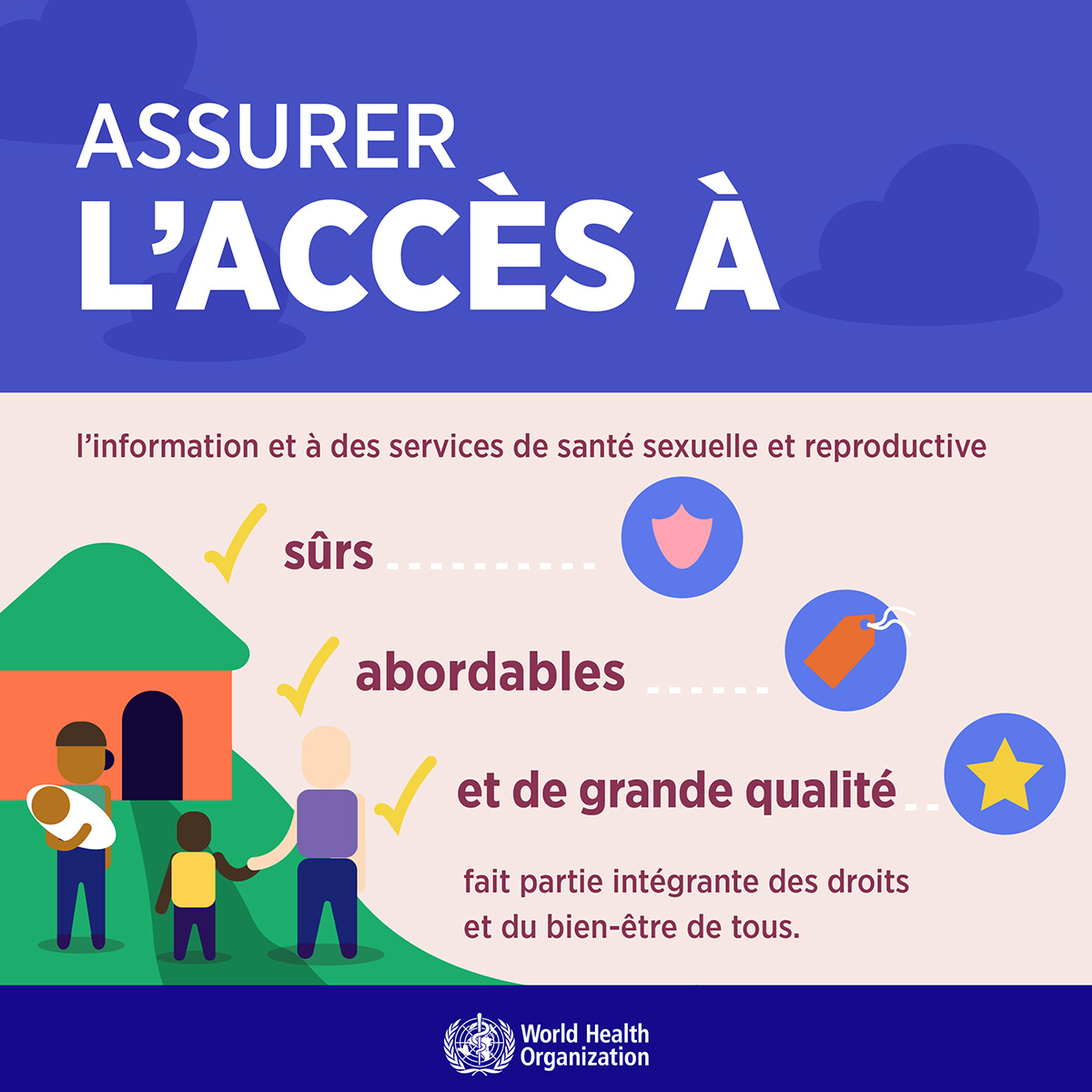 ASSURER
L'ACCÈS À

l'information et à des services de santé sexuelle et reproductive

sûrs

abordables

et de grande qualité

fait partie intégrante des droits et du bien-être de tous.

World Health Organization