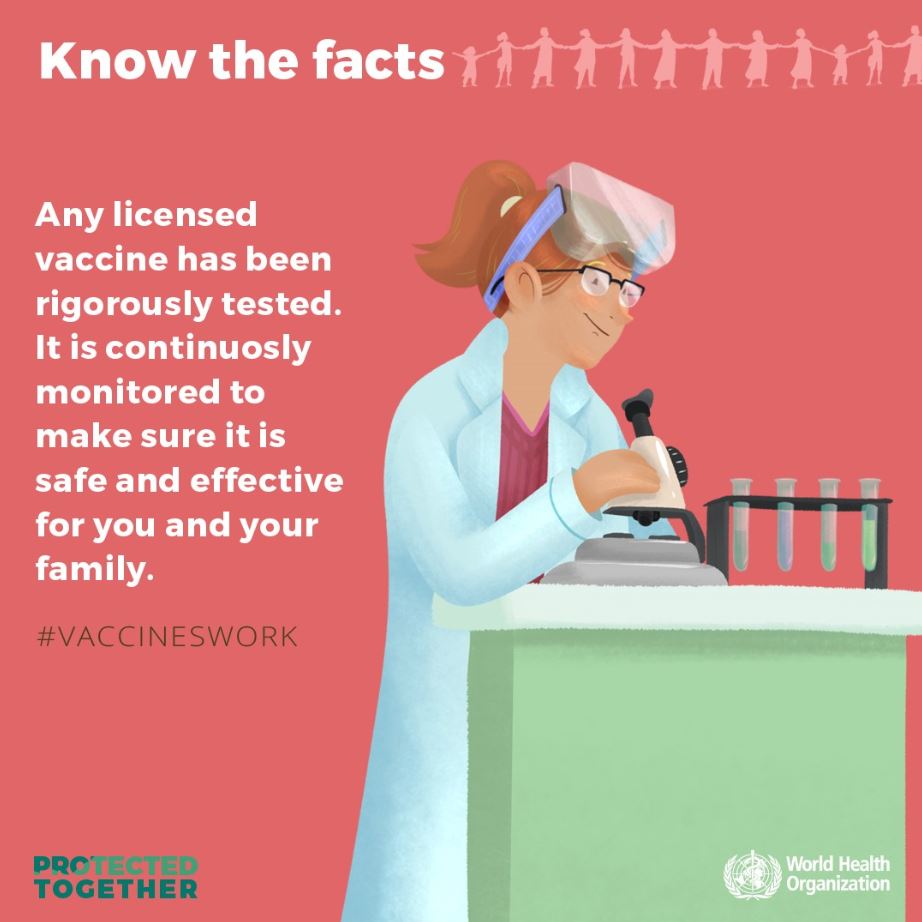 Know the facts

Any licensed vaccine has been rigorously tested. It is continuosly monitored to make sure it is safe and effective for you and your family.

#VACCINESWORK

PROTECTED TOGETHER

World Health Organization