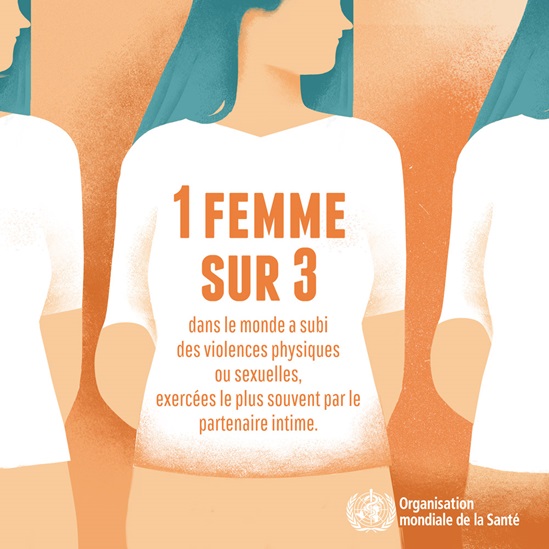 1 FEMME SUR 3

dans le monde a subi des violences physiques ou sexuelles, exercées le plus souvent par le partenaire intime.

Organisation mondiale de la Santé