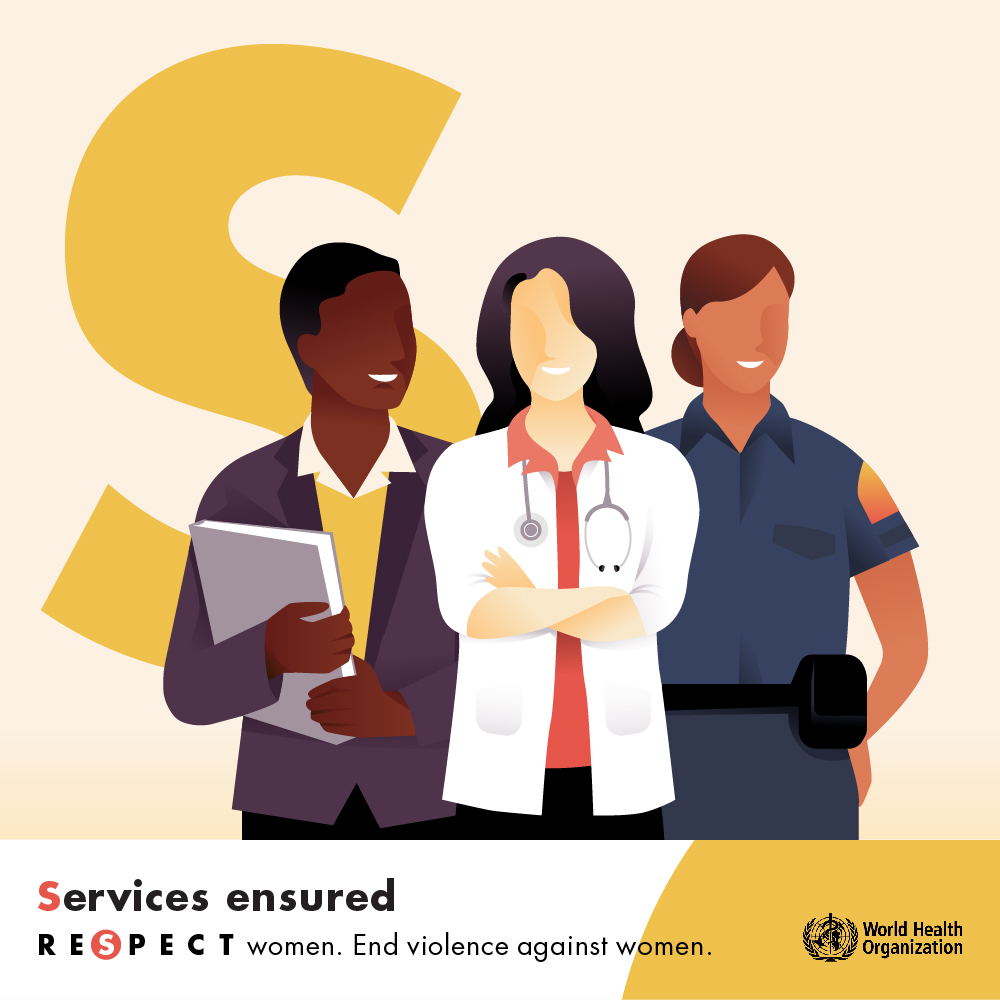 S

Services ensured

RESPECT women. End violence against women.

World Health Organization