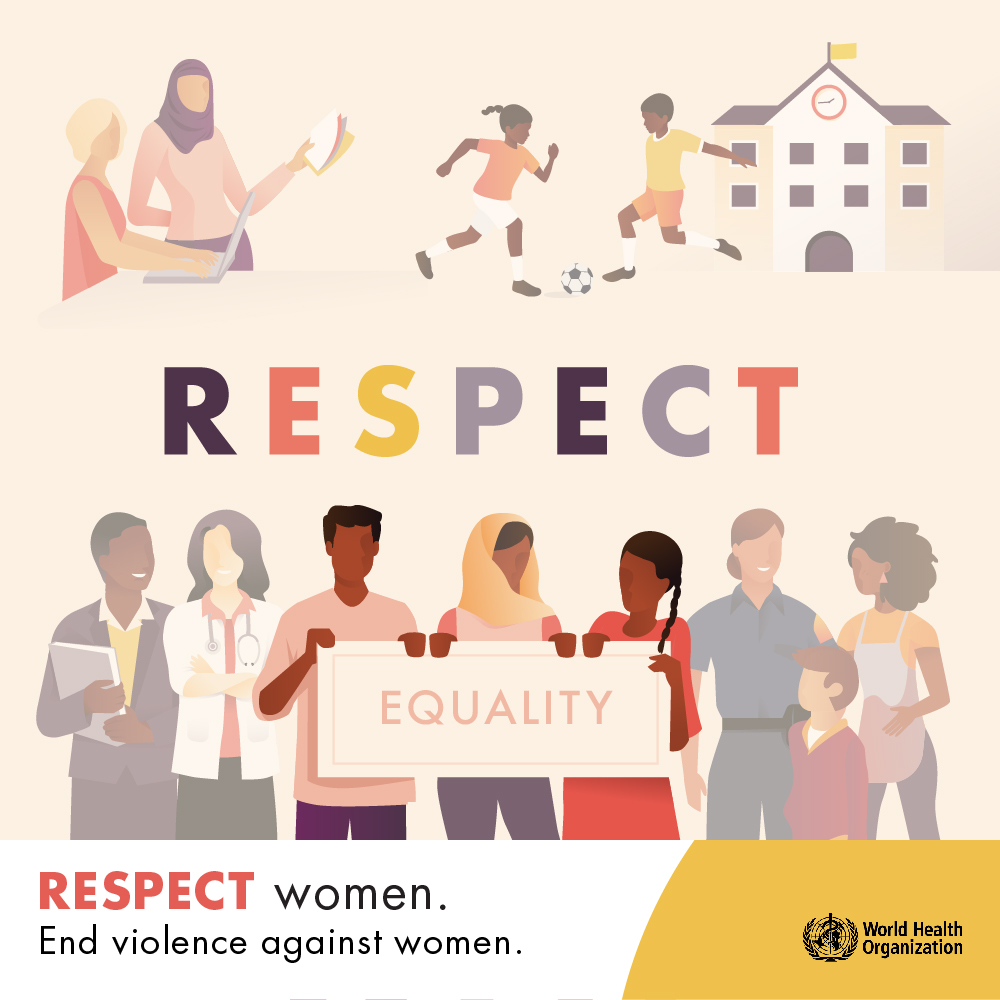 RESPECT

EQUALITY

RESPECT women.
End violence against women.

World Health Organization