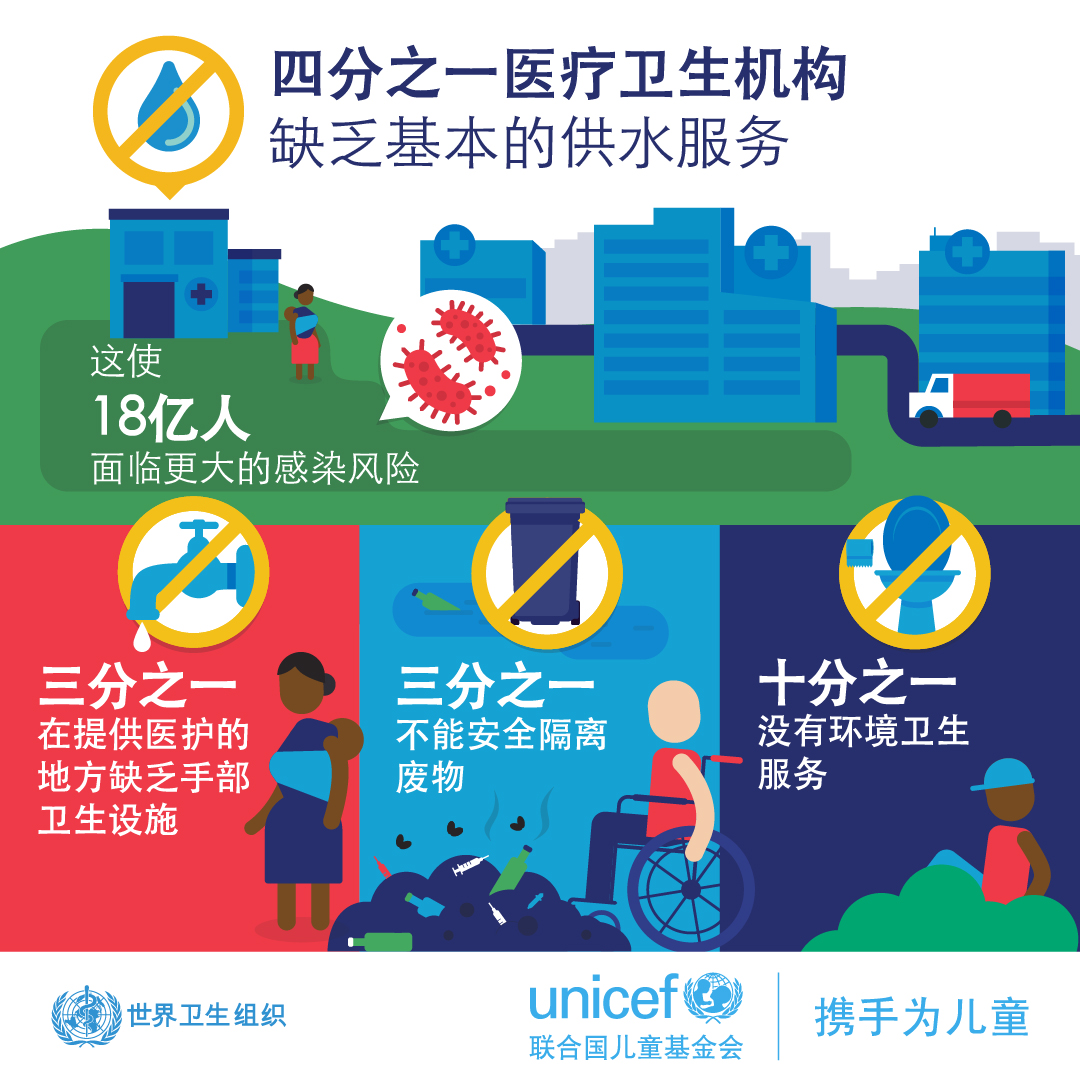 四分之一医疗卫生机构
缺乏基本的供水服务

这使
18亿人
面临更大的感染风险

三分之一
在提供医护的地方缺乏手部卫生设施

三分之一
不能安全隔离废物

十分之一
没有环境卫生服务

世界卫生组织

unicef
联合国儿童基金会

携手为儿童