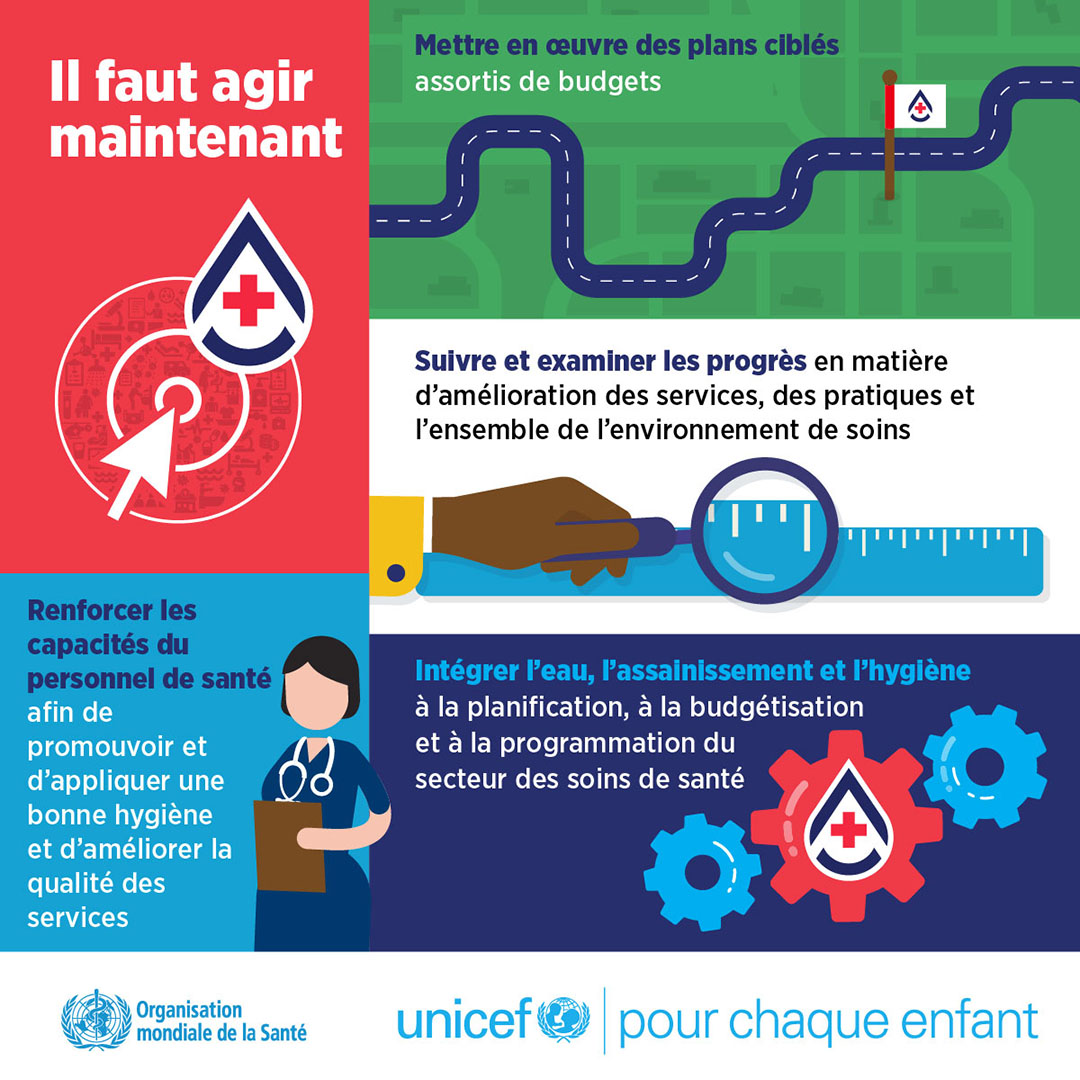 Il faut agir maintenant

Mettre en œuvre des plans ciblés assortis de budgets

Suivre et examiner les progrès en matière d'amélioration des services, des pratiques et l'ensemble de l'environnement de soins

Renforcer les capacités du personnel de santé afin de promouvoir et d'appliquer une bonne hygiène et d'améliorer la qualité des services

Intégrer l'eau, l'assainissement et l'hygiène à la planification, à la budgétisation et à la programmation du secteur des soins de santé

Organisation mondiale de la Santé

unicef | pour chaque enfant