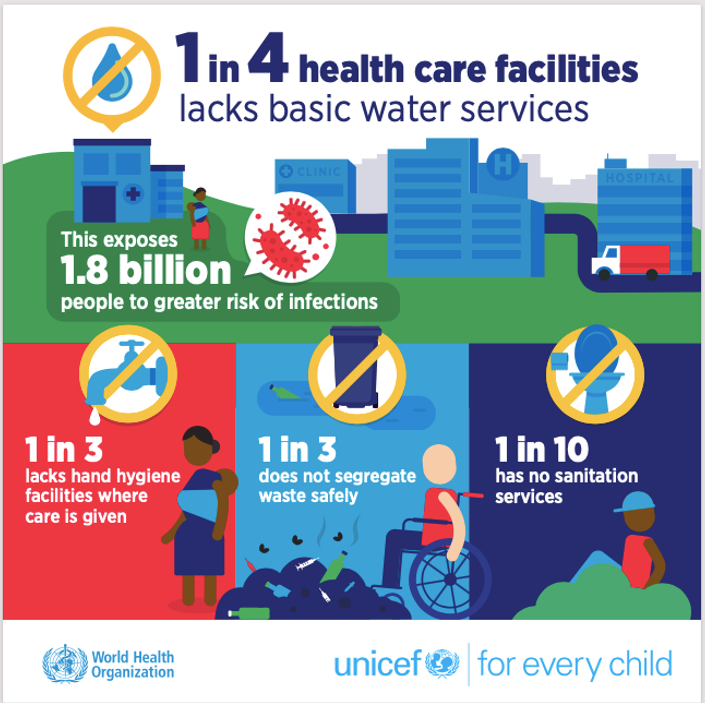 1 in 4 health care facilities
lacks basic water services

CLINIC

H

HOSPITAL

This exposes
1.8 billion
people to greater risk of infections

1 in 3
lacks hand hygiene facilities where care is given

1 in 3
does not segregate waste safely

1 in 10
has no sanitation services

World Health Organization

unicef | for every child