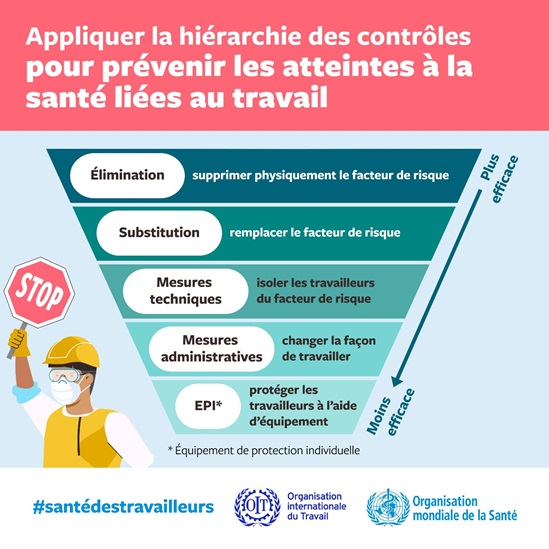 Appliquer la hiérarchie des contrôles pour prévenir les atteintes à la santé liées au travail

Élimination supprimer physiquement le facteur de risque

Substitution remplacer le facteur de risque

Mesures techniques isoler les travailleurs du facteur de risque

Mesures administratives changer la façon de travailler

EPI* protéger les travailleurs à l'aide d'équipement

Plus efficace

Moins efficace

STOP

* Équipement de protection individuelle

#santédestravailleurs

OIT Organisation internationale du Travail

Organisation mondiale de la Santé