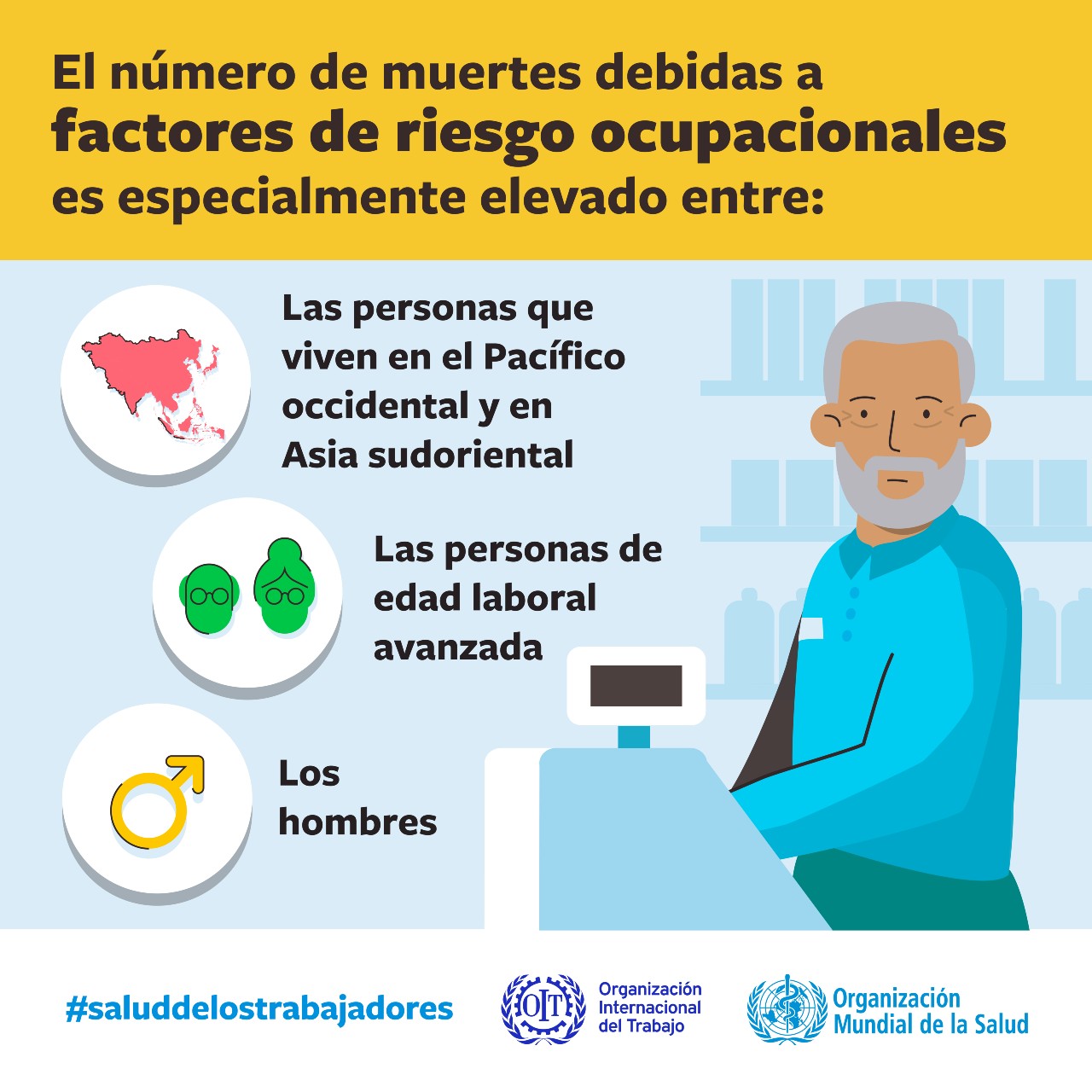 El número de muertes debidas a factores de riesgo ocupacionales es especialmente elevado entre:

Las personas que viven en el Pacífico occidental y en Asia sudoriental

Las personas de edad laboral avanzada

Los hombres

#saluddelostrabajadores

OIT Organización Internacional del Trabajo

Organización Mundial de la Salud