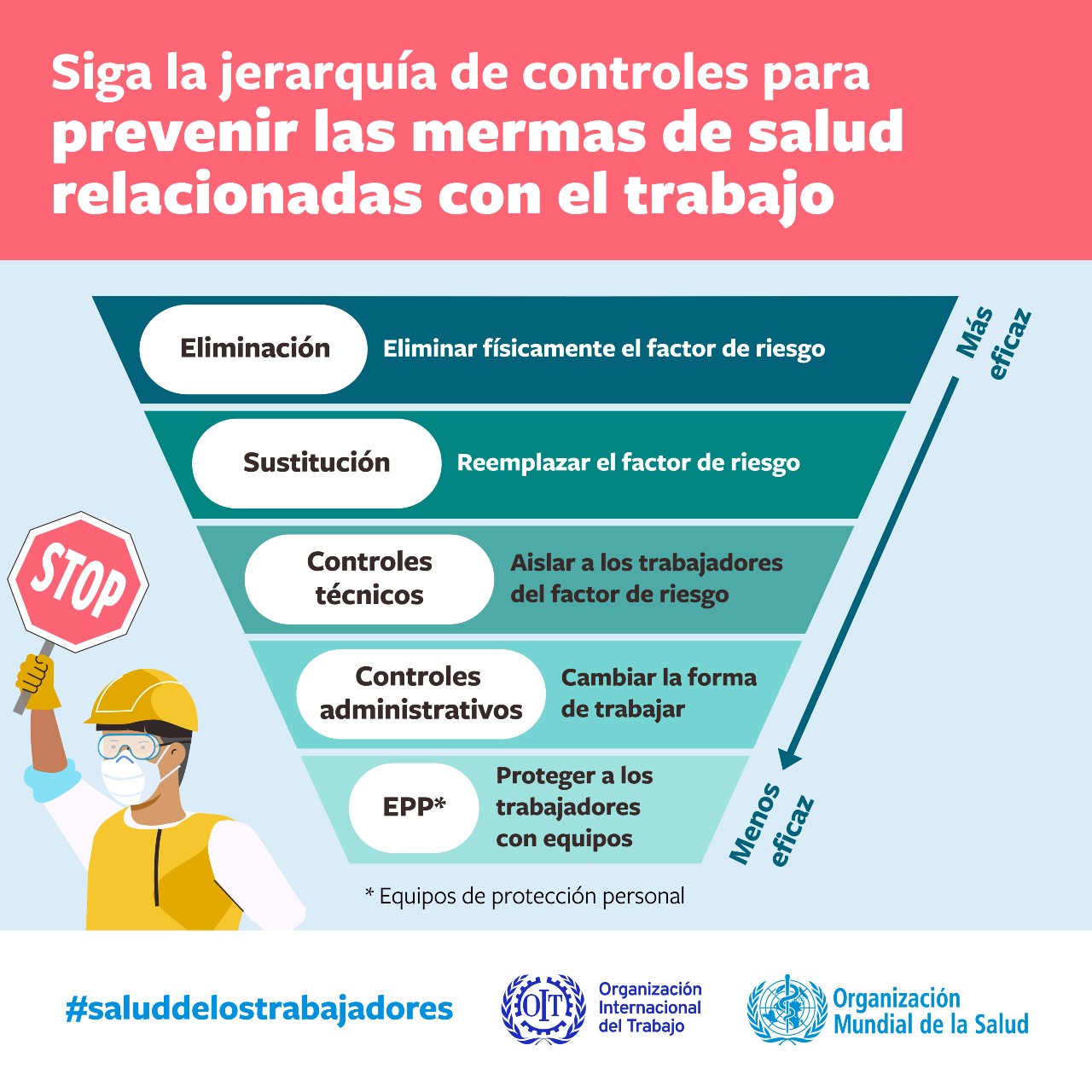 Siga la jerarquía de controles para prevenir las mermas de salud relacionadas con el trabajo

Eliminación Eliminar físicamente el factor de riesgo

Sustitución Reemplazar el factor de riesgo

Controles técnicos Aislar a los trabajadores del factor de riesgo

Controles administrativos Cambiar la forma de trabajar

EPP* Proteger a los trabajadores con equipos

Más eficaz

Menos eficaz

STOP

* Equipos de protección personal

#saluddelostrabajadores

OIT Organización Internacional del Trabajo

Organización Mundial de la Salud