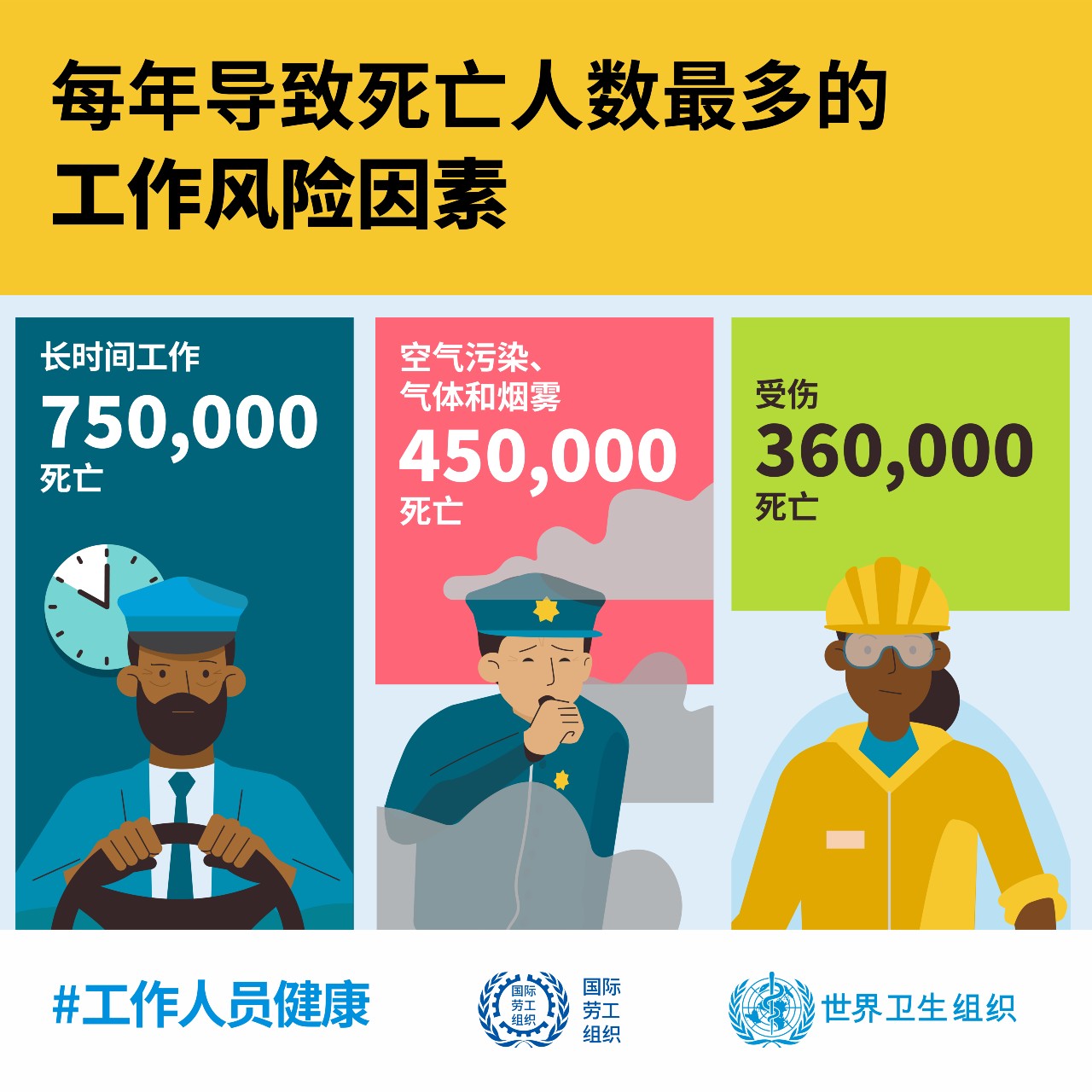 每年导致死亡人数最多的工作风险因素

长时间工作
750,000
死亡

空气污染、气体和烟雾
450,000
死亡

受伤
360,000
死亡

#工作人员健康

国际劳工组织

国际劳工组织

世界卫生组织