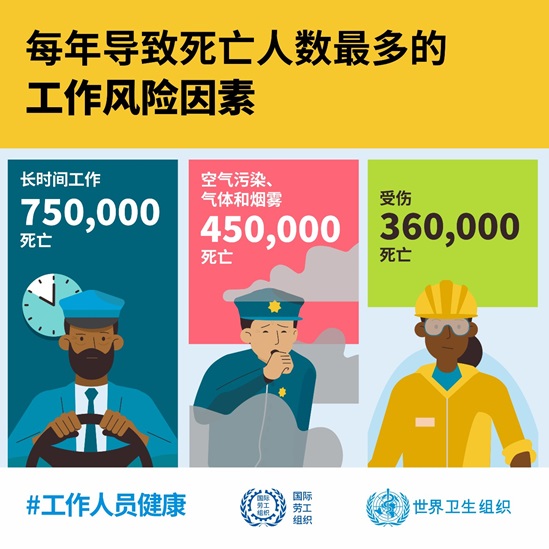 每年导致死亡人数最多的工作风险因素

长时间工作
750,000
死亡

空气污染、气体和烟雾
450,000
死亡

受伤
360,000
死亡

#工作人员健康

国际劳工组织
国际劳工组织

世界卫生组织