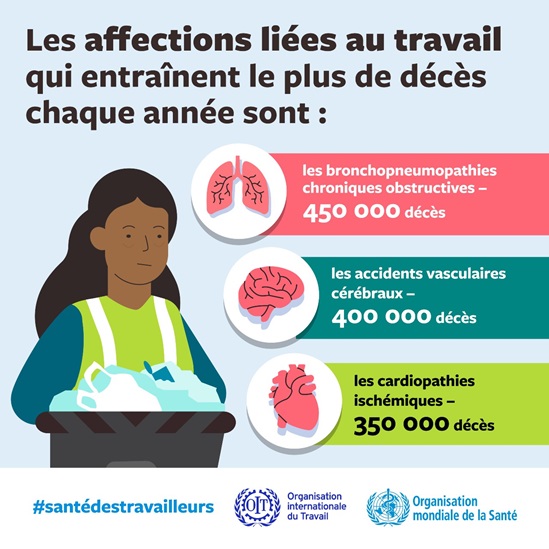 Les affections liées au travail qui entraînent le plus de décès chaque année sont :

les bronchopneumopathies chroniques obstructives – 450 000 décès

les accidents vasculaires cérébraux – 400 000 décès

les cardiopathies ischémiques – 350 000 décès

#santédestravailleurs

OIT
Organisation internationale du Travail

Organisation mondiale de la Santé