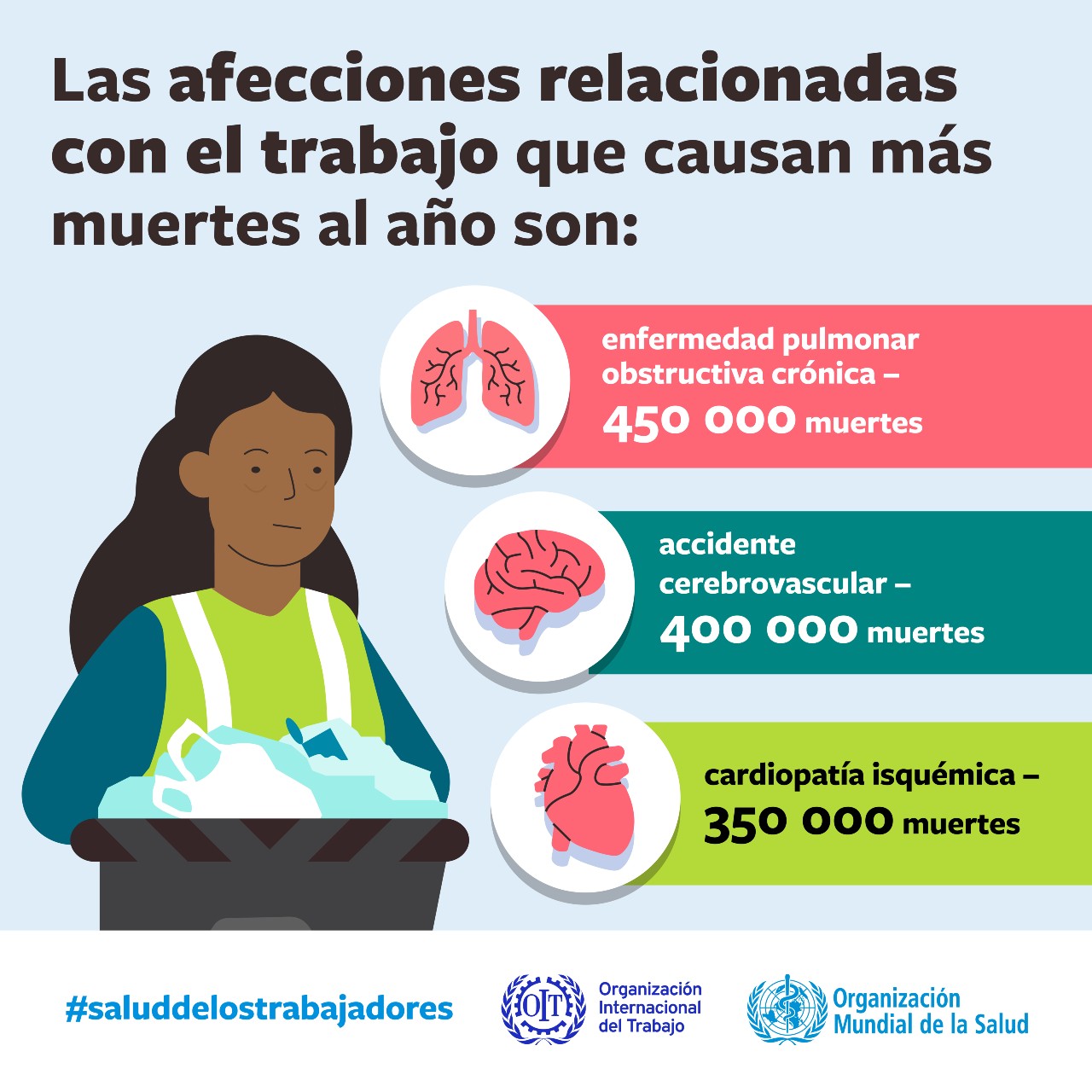 Las afecciones relacionadas con el trabajo que causan más muertes al año son:

enfermedad pulmonar obstructiva crónica – 450 000 muertes

accidente cerebrovascular – 400 000 muertes

cardiopatía isquémica – 350 000 muertes

#saluddelostrabajadores

OIT Organización Internacional del Trabajo

Organización Mundial de la Salud