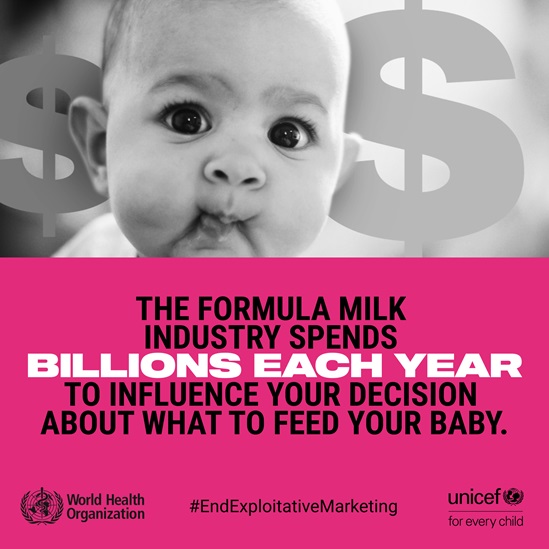 $ $

THE FORMULA MILK INDUSTRY SPENDS BILLIONS EACH YEAR TO INFLUENCE YOUR DECISION ABOUT WHAT TO FEED YOUR BABY.

World Health Organization

#EndExploitativeMarketing

unicef
for every child