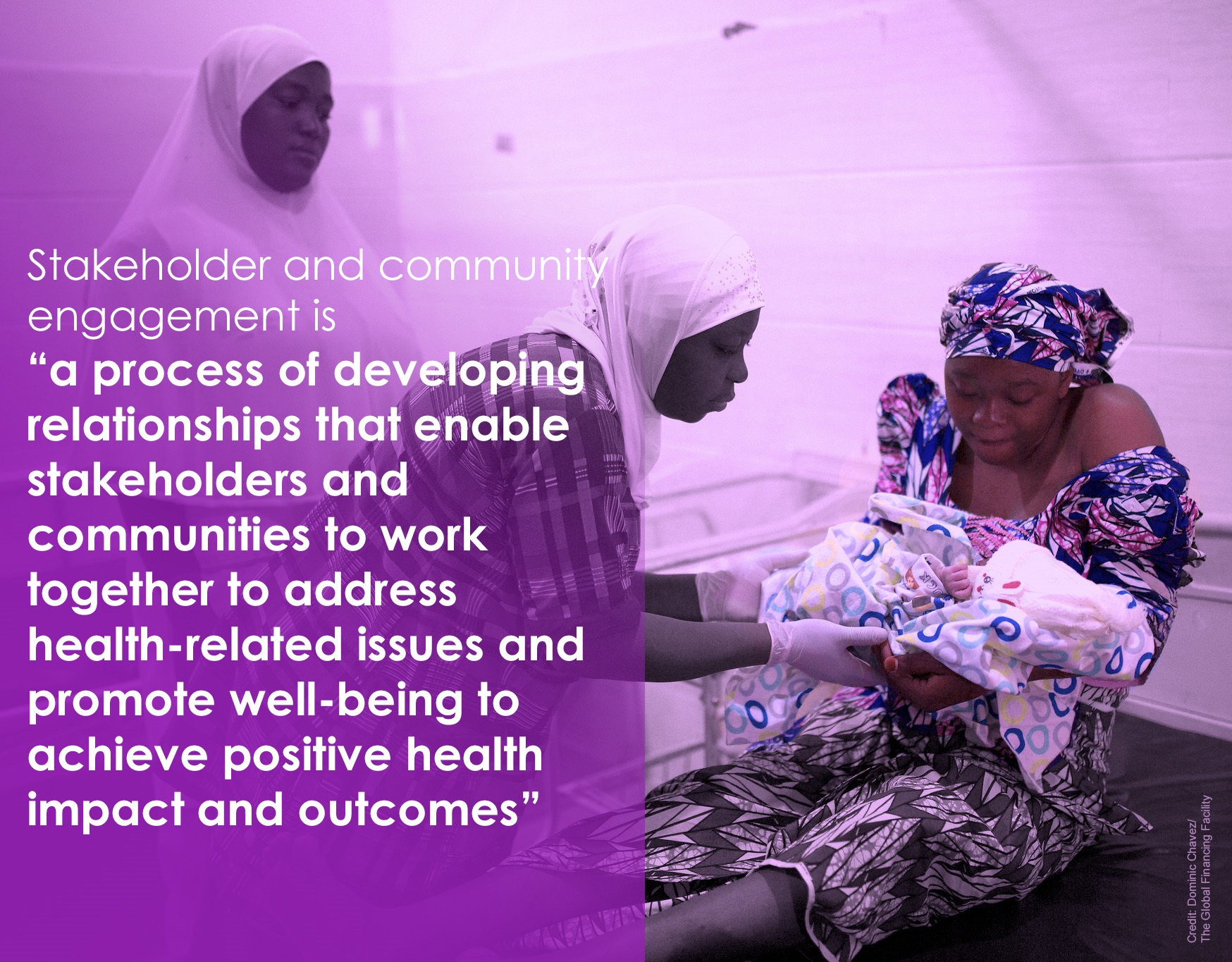 Stakeholder and community engagement is
“a process of developing relationships that enable stakeholders and communities to work together to address health-related issues and promote well-being to achieve positive health impact and outcomes”

Credit: Dominic Chavez/
The Global Financing Facility