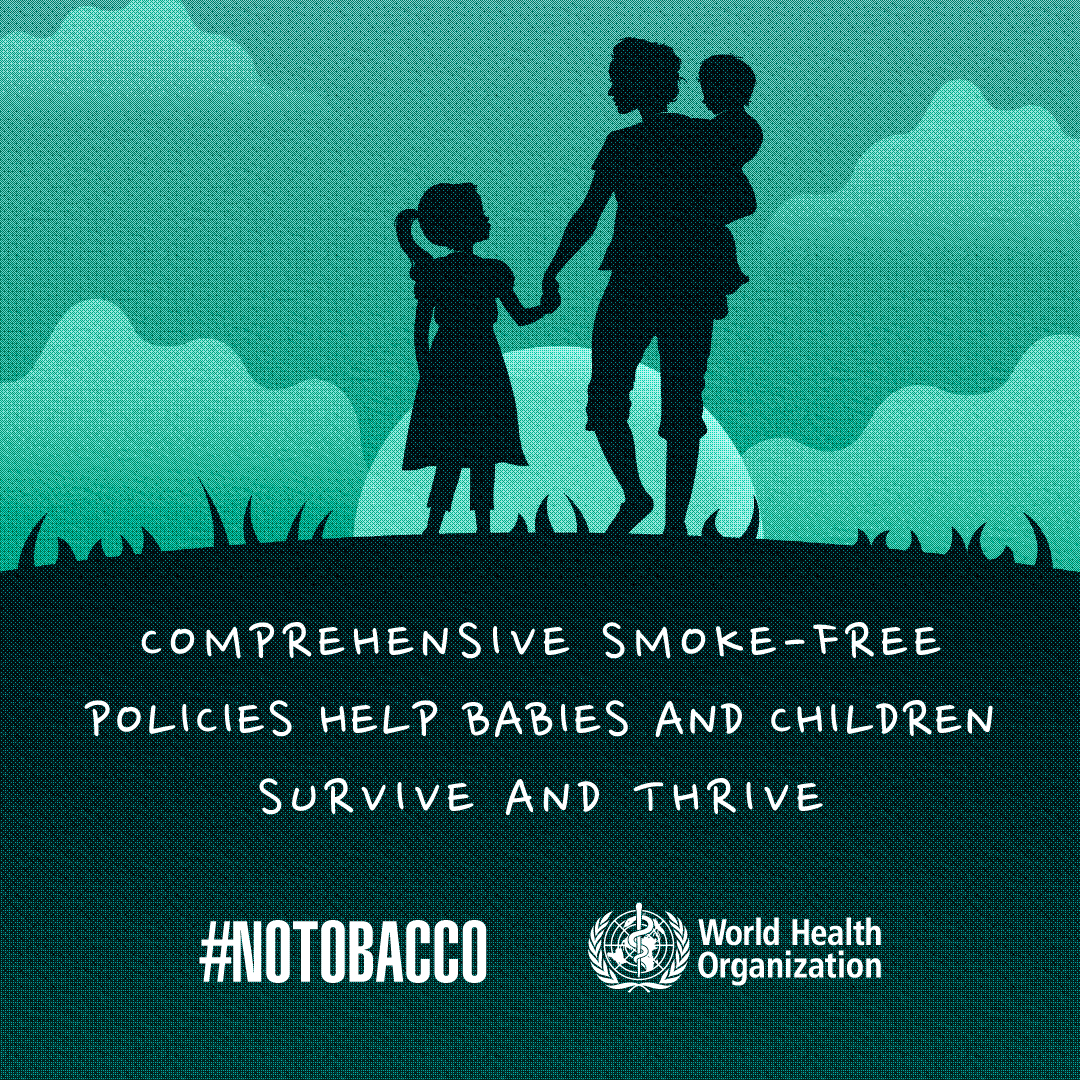 COMPREHENSIVE SMOKE-FREE POLICIES HELP BABIES AND CHILDREN SURVIVE AND THRIVE

#NOTOBACCO

World Health Organization