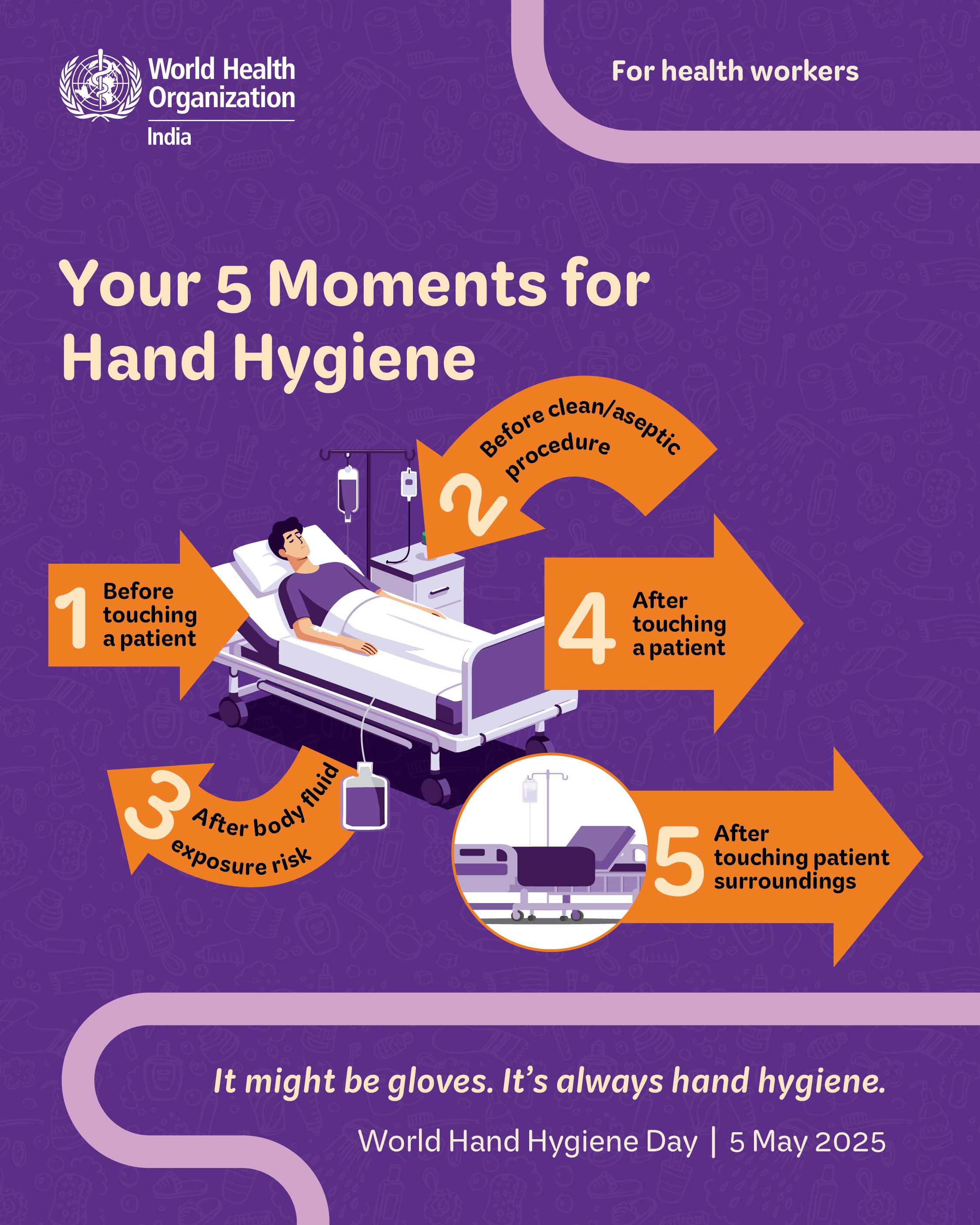 World Health Organization
India

For health workers

Your 5 Moments for Hand Hygiene

1 Before touching a patient

2 Before clean/aseptic procedure

3 After body fluid exposure risk

4 After touching a patient

5 After touching patient surroundings

It might be gloves. It's always hand hygiene.

World Hand Hygiene Day | 5 May 2025