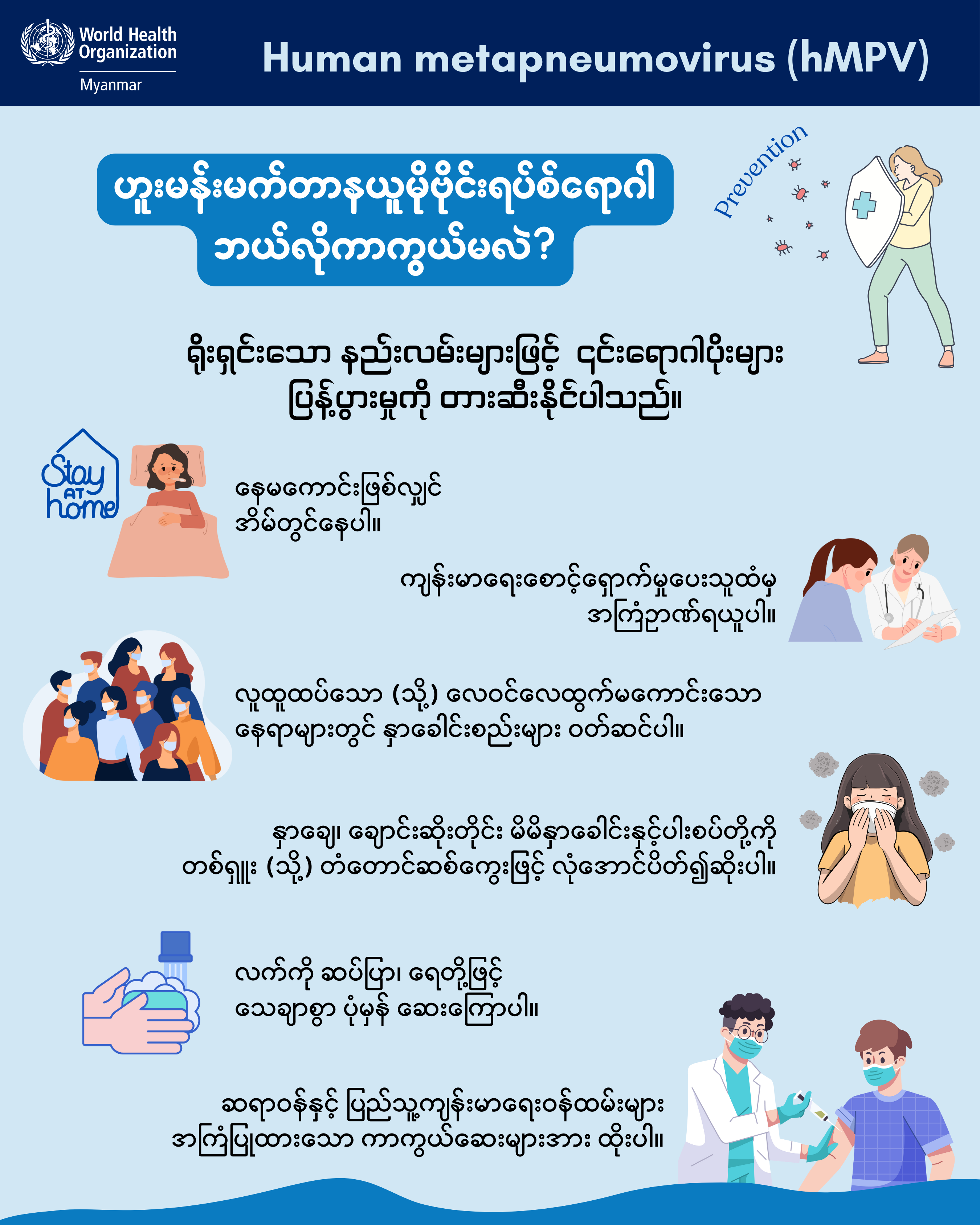 World Health Organization
Myanmar

Human metapneumovirus (hMPV)

ဟူးမန်းမက်တာနယူမိုဗိုင်းရပ်စ်ရောဂါ ဘယ်လိုကာကွယ်မလဲ?

Prevention

ရိုးရှင်းသော နည်းလမ်းများဖြင့် ၎င်းရောဂါပိုးများ ပြန့်ပွားမှုကို တားဆီးနိုင်ပါသည်။

Stay AT home

နေမကောင်းဖြစ်လျှင် အိမ်တွင်နေပါ။

ကျန်းမာရေးစောင့်ရှောက်မှုပေးသူထံမှ အကြံဉာဏ်ရယူပါ။

လူထူထပ်သော (သို့) လေဝင်လေထွက်မကောင်းသော နေရာများတွင် နှာခေါင်းစည်းများ ဝတ်ဆင်ပါ။

နှာချေ၊ ချောင်းဆိုးတိုင်း မိမိနှာခေါင်းနှင့်ပါးစပ်တို့ကို တစ်ရှူး (သို့) တံတောင်ဆစ်ကွေးဖြင့် လုံအောင်ပိတ်၍ဆိုးပါ။

လက်ကို ဆပ်ပြာ၊ ရေတို့ဖြင့် သေချာစွာ ပုံမှန် ဆေးကြောပါ။

ဆရာဝန်နှင့် ပြည်သူ့ကျန်းမာရေးဝန်ထမ်းများ အကြံပြုထားသော ကာကွယ်ဆေးများအား ထိုးပါ။