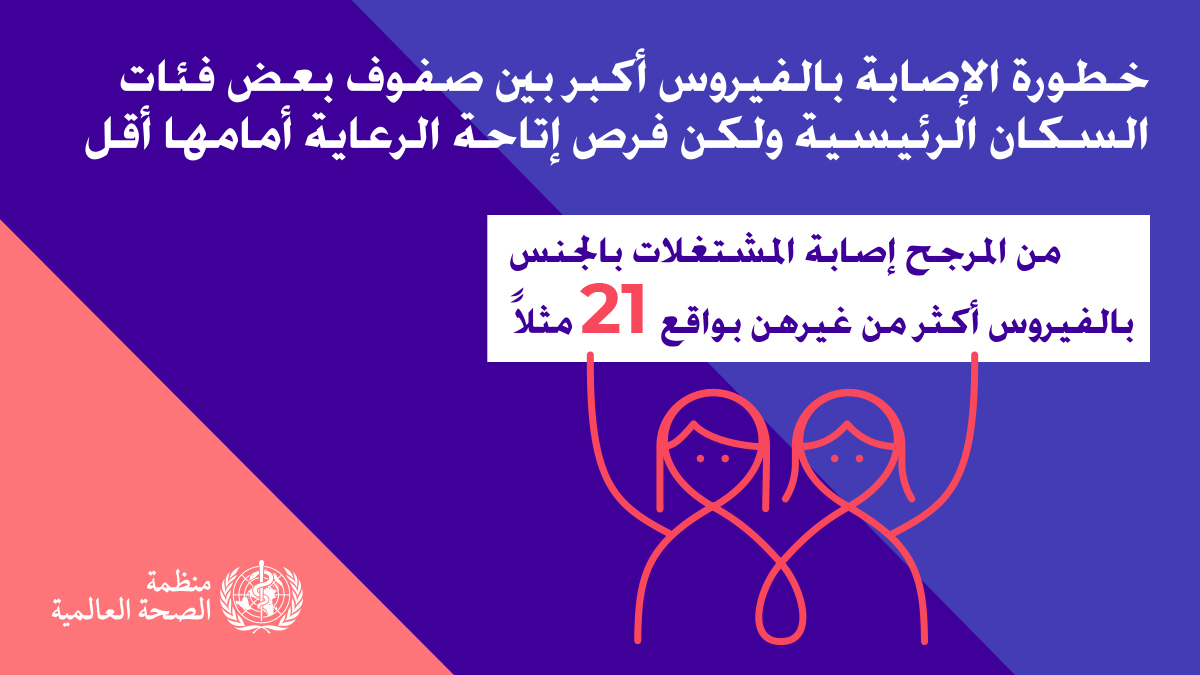 خطورة الإصابة بالفيروس أكبر بين صفوف بعض فئات السكان الرئيسية ولكن فرص إتاحة الرعاية أمامها أقل

من المرجح إصابة المشتغلات بالجنس بالفيروس أكثر من غيرهن بواقع 21 مثلاً

منظمة الصحة العالمية