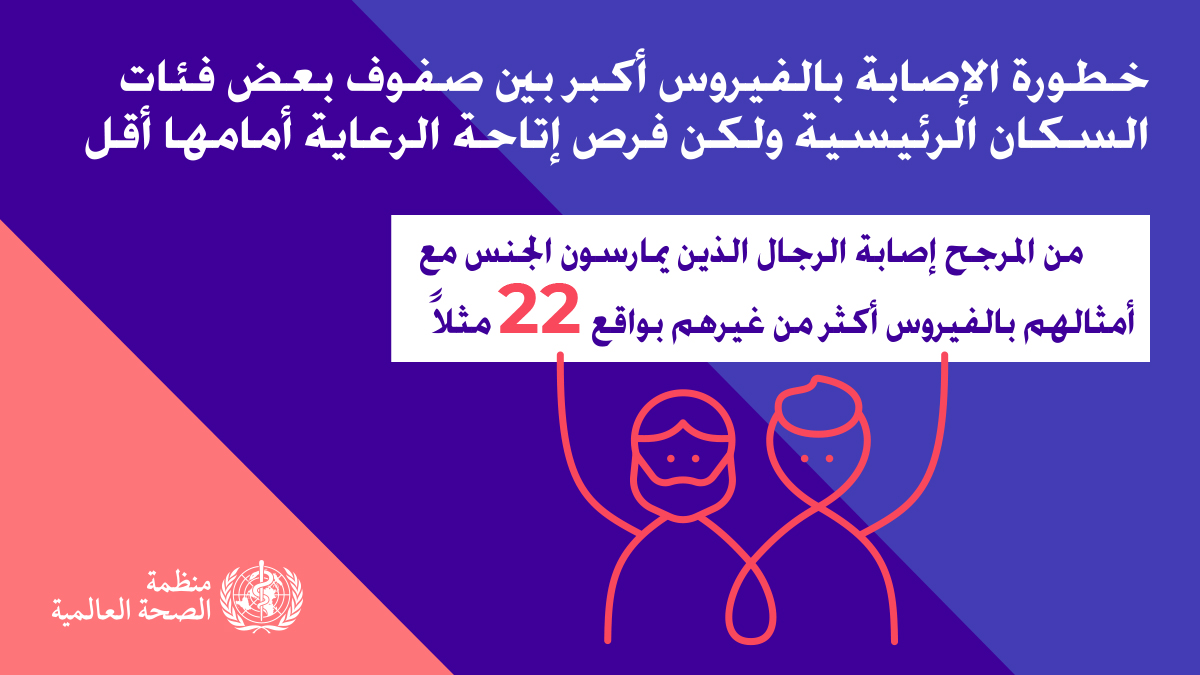 خطورة الإصابة بالفيروس أكبر بين صفوف بعض فئات السكان الرئيسية ولكن فرص إتاحة الرعاية أمامها أقل

من المرجح إصابة الرجال الذين يمارسون الجنس مع أمثالهم بالفيروس أكثر من غيرهم بواقع 22 مثلاً

منظمة الصحة العالمية