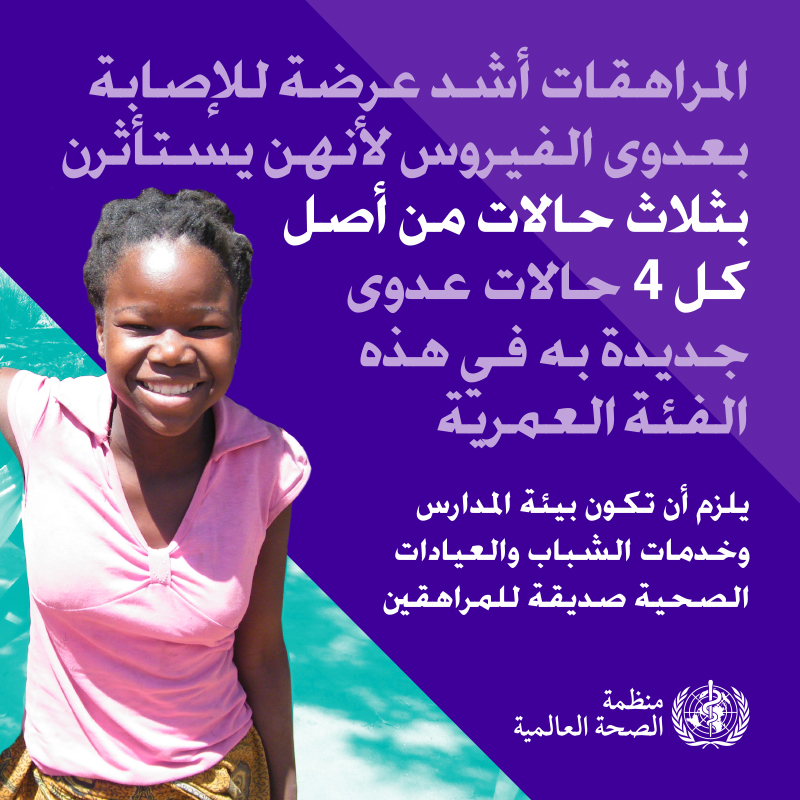 المراهقات أشد عرضة للإصابة بعدوى الفيروس لأنهن يستأثرن بثلاث حالات من أصل كل 4 حالات عدوى جديدة به في هذه الفئة العمرية

يلزم أن تكون بيئة المدارس وخدمات الشباب والعيادات الصحية صديقة للمراهقين

منظمة الصحة العالمية