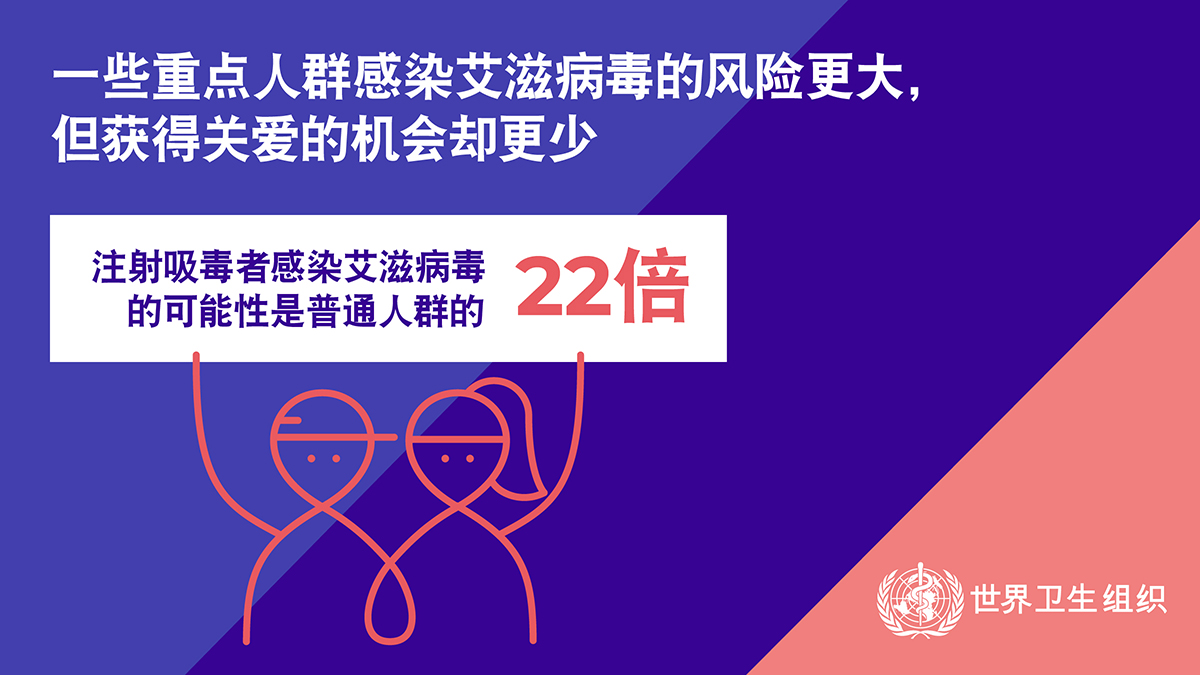 一些重点人群感染艾滋病毒的风险更大，但获得关爱的机会却更少

注射吸毒者感染艾滋病毒的可能性是普通人群的

22倍

世界卫生组织