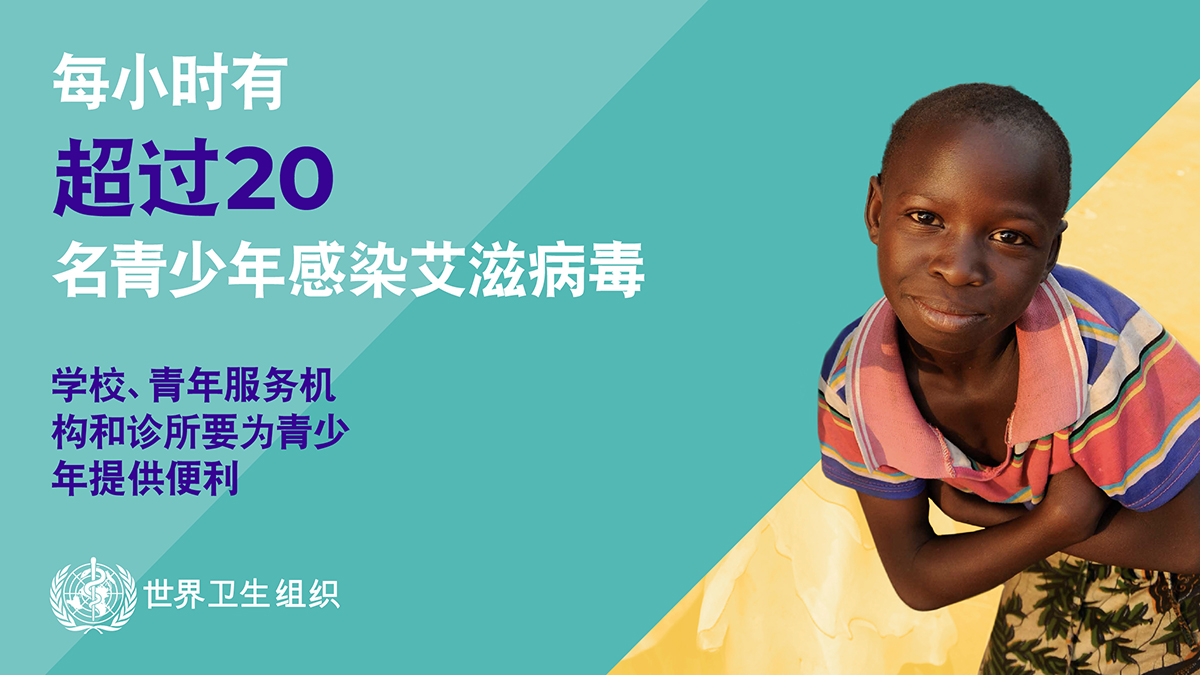 每小时有
超过20
名青少年感染艾滋病毒

学校、青年服务机构和诊所要为青少年提供便利

世界卫生组织