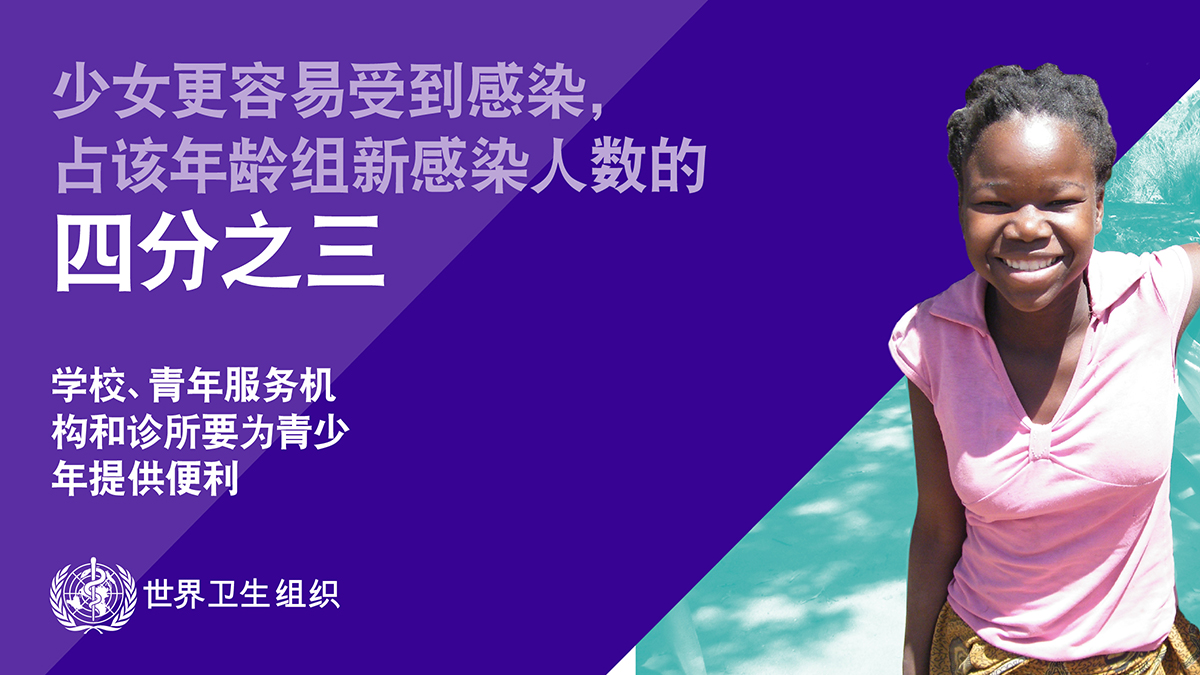 少女更容易受到感染，占该年龄组新感染人数的
四分之三

学校、青年服务机构和诊所要为青少年提供便利

世界卫生组织