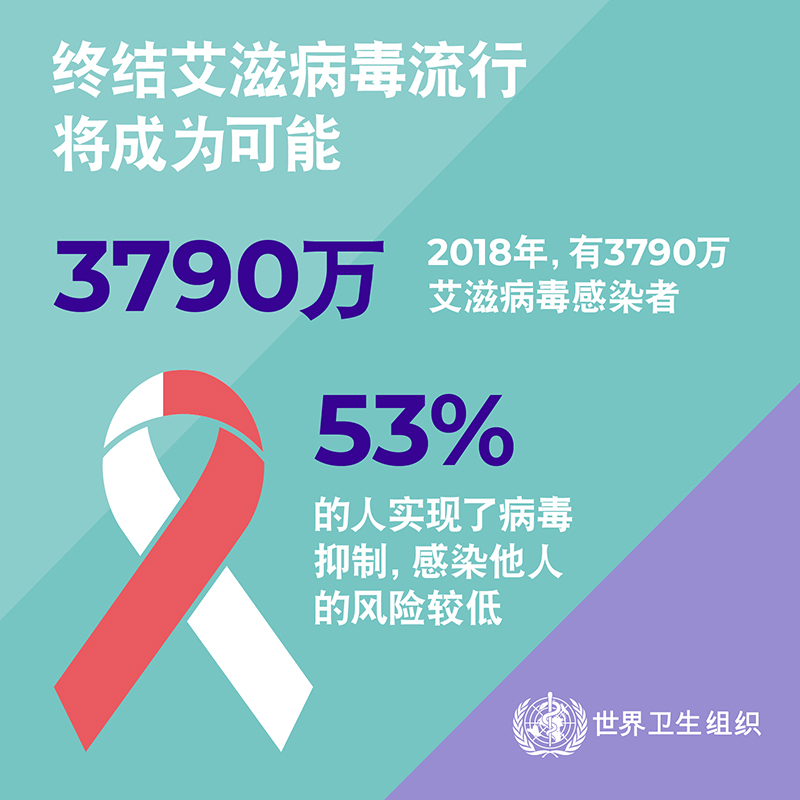 终结艾滋病毒流行将成为可能

3790万

2018年，有3790万艾滋病毒感染者

53%

的人实现了病毒抑制，感染他人的风险较低

世界卫生组织