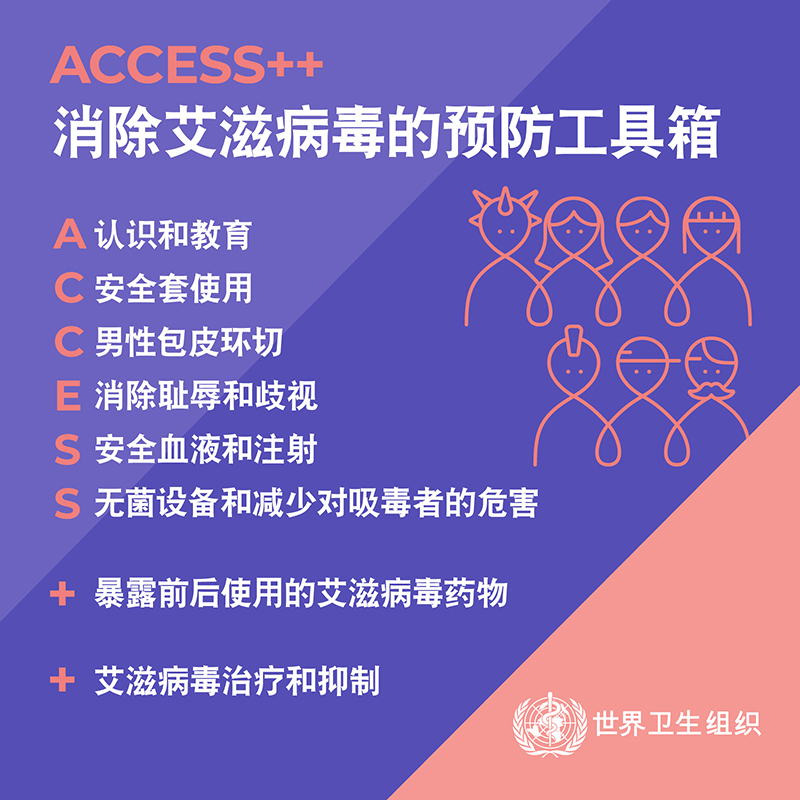 ACCESS++
消除艾滋病毒的预防工具箱

A 认识和教育
C 安全套使用
C 男性包皮环切
E 消除耻辱和歧视
S 安全血液和注射
S 无菌设备和减少对吸毒者的危害

+ 暴露前后使用的艾滋病毒药物

+ 艾滋病毒治疗和抑制

世界卫生组织