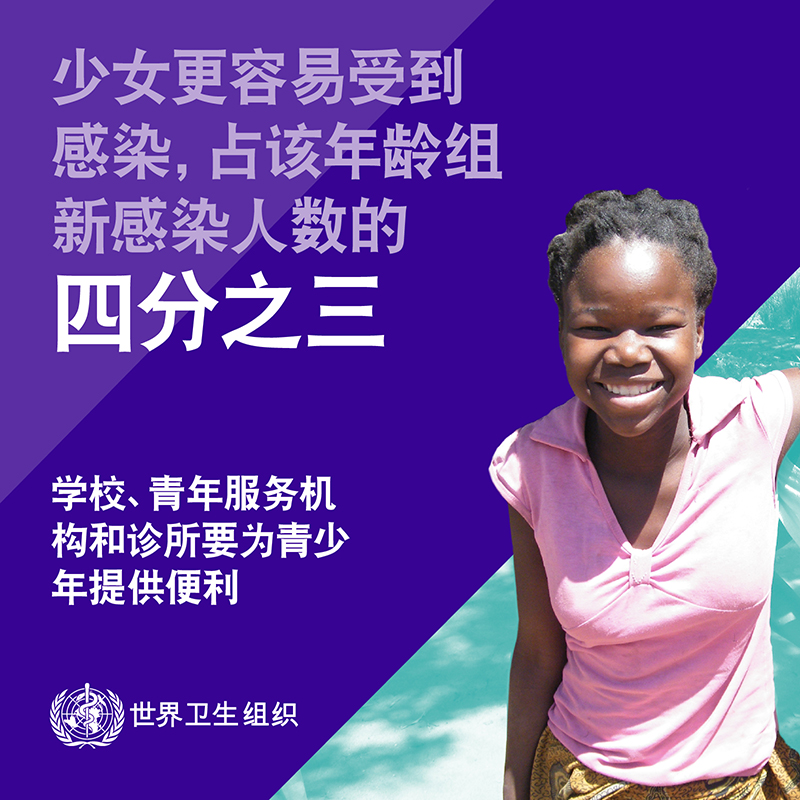 少女更容易受到感染，占该年龄组新感染人数的
四分之三

学校、青年服务机构和诊所要为青少年提供便利

世界卫生组织