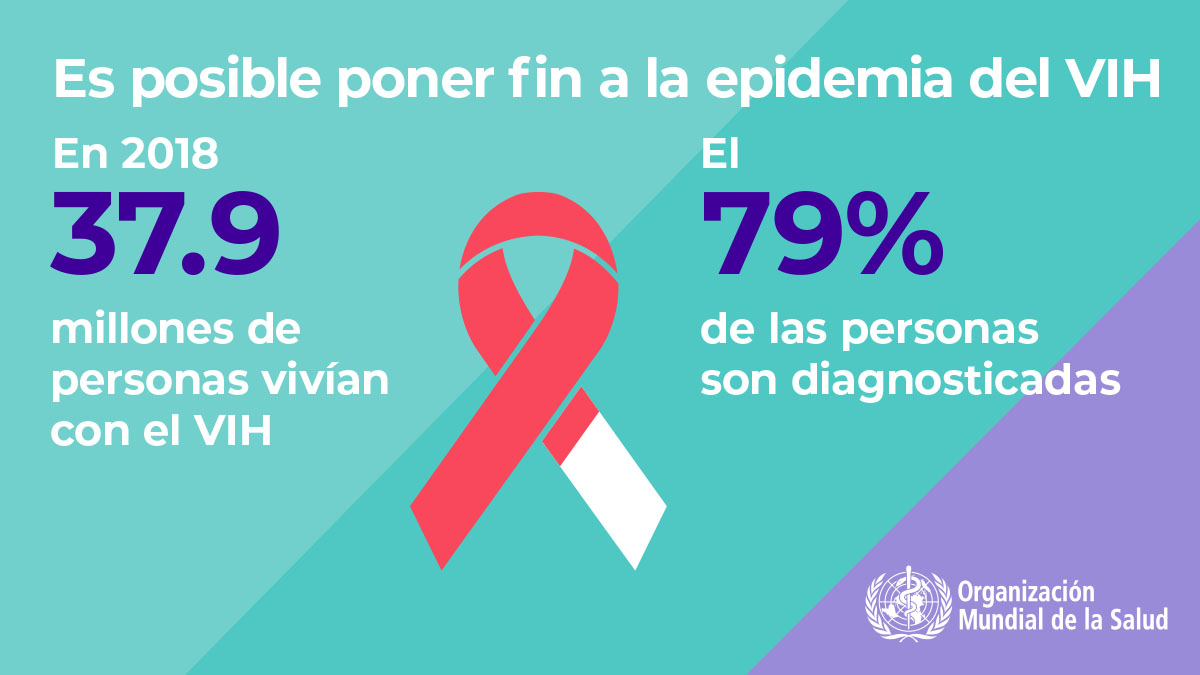 Es posible poner fin a la epidemia del VIH

En 2018
37.9
millones de personas vivían con el VIH

El
79%
de las personas son diagnosticadas

Organización Mundial de la Salud