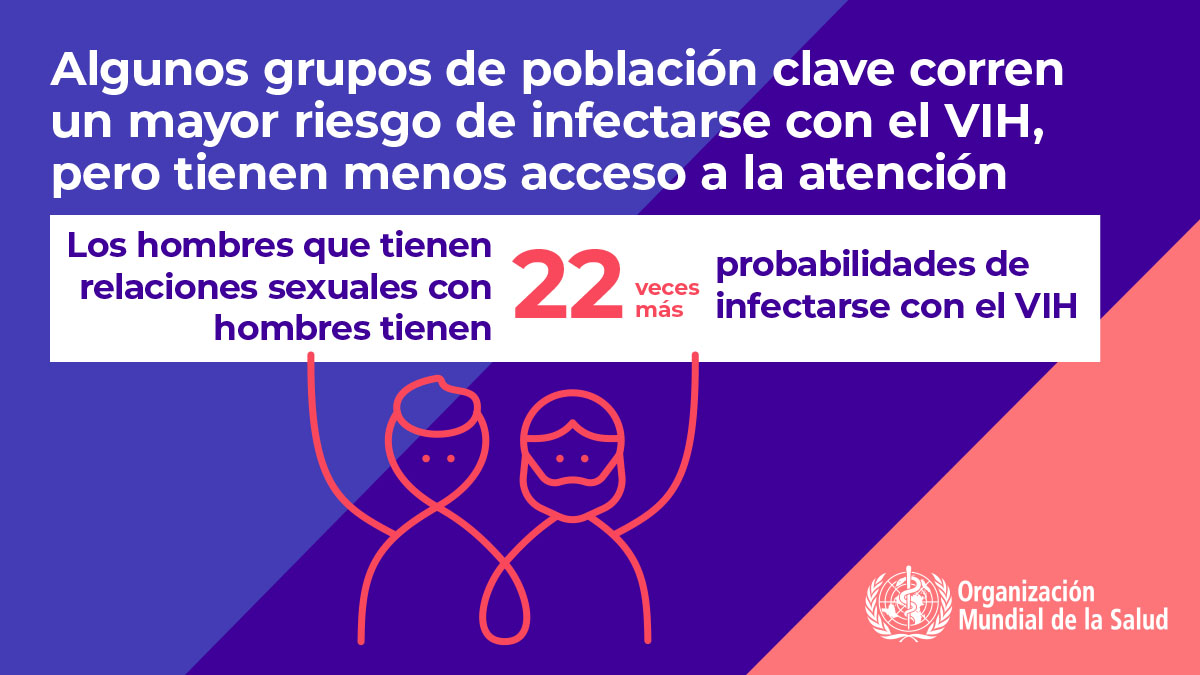 Algunos grupos de población clave corren un mayor riesgo de infectarse con el VIH, pero tienen menos acceso a la atención

Los hombres que tienen relaciones sexuales con hombres tienen 22 veces más probabilidades de infectarse con el VIH

Organización Mundial de la Salud