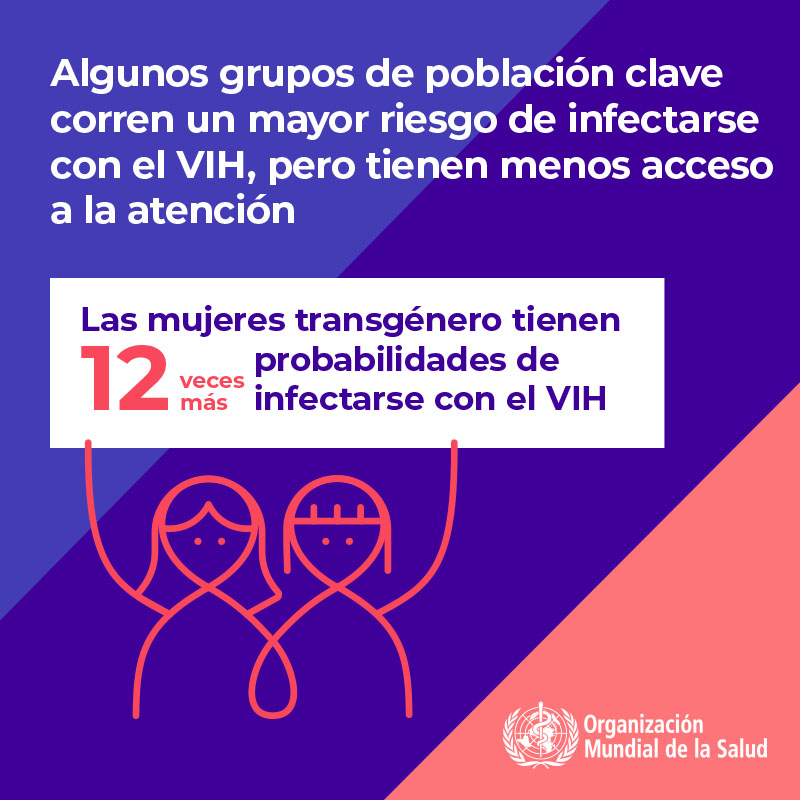 Algunos grupos de población clave corren un mayor riesgo de infectarse con el VIH, pero tienen menos acceso a la atención

Las mujeres transgénero tienen 12 veces más probabilidades de infectarse con el VIH

Organización Mundial de la Salud