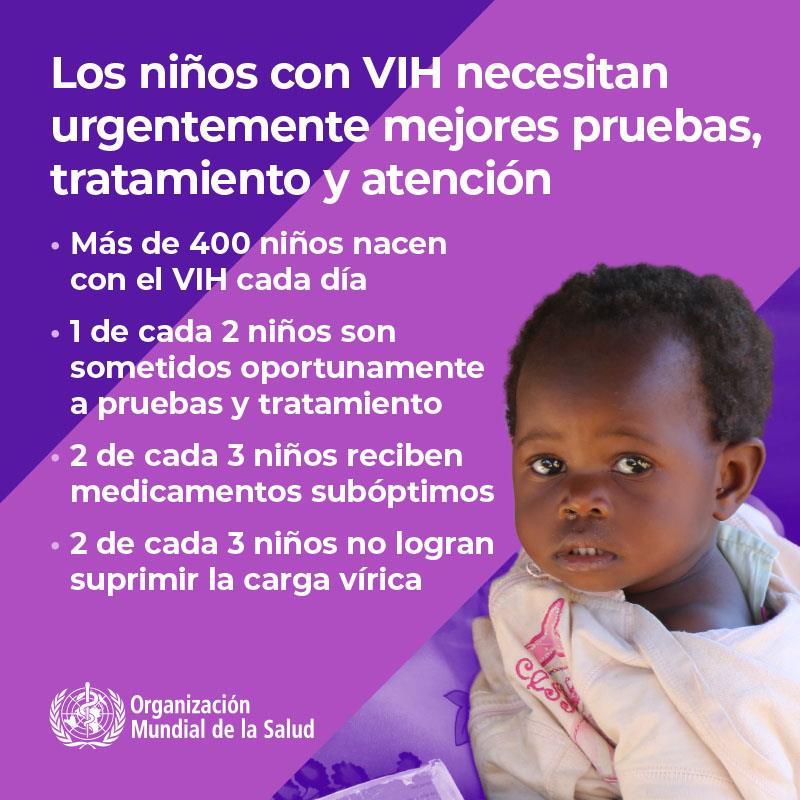 Los niños con VIH necesitan urgentemente mejores pruebas, tratamiento y atención

• Más de 400 niños nacen con el VIH cada día

• 1 de cada 2 niños son sometidos oportunamente a pruebas y tratamiento

• 2 de cada 3 niños reciben medicamentos subóptimos

• 2 de cada 3 niños no logran suprimir la carga vírica

Organización Mundial de la Salud