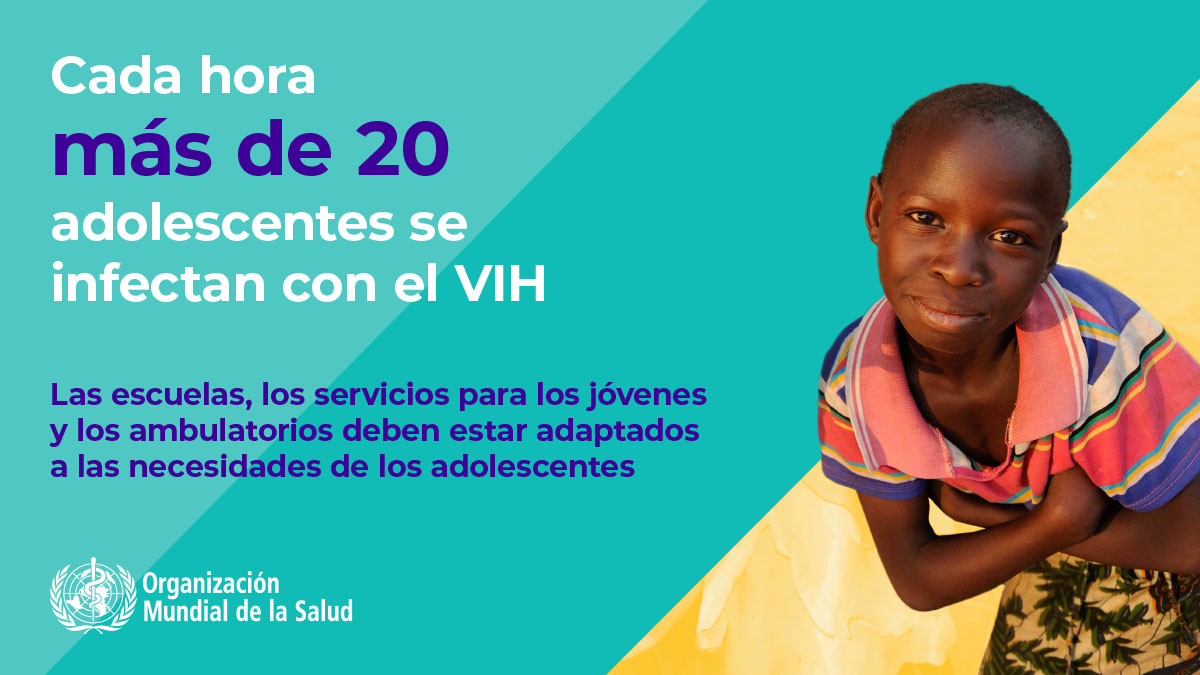 Cada hora
más de 20
adolescentes se infectan con el VIH

Las escuelas, los servicios para los jóvenes y los ambulatorios deben estar adaptados a las necesidades de los adolescentes

Organización
Mundial de la Salud