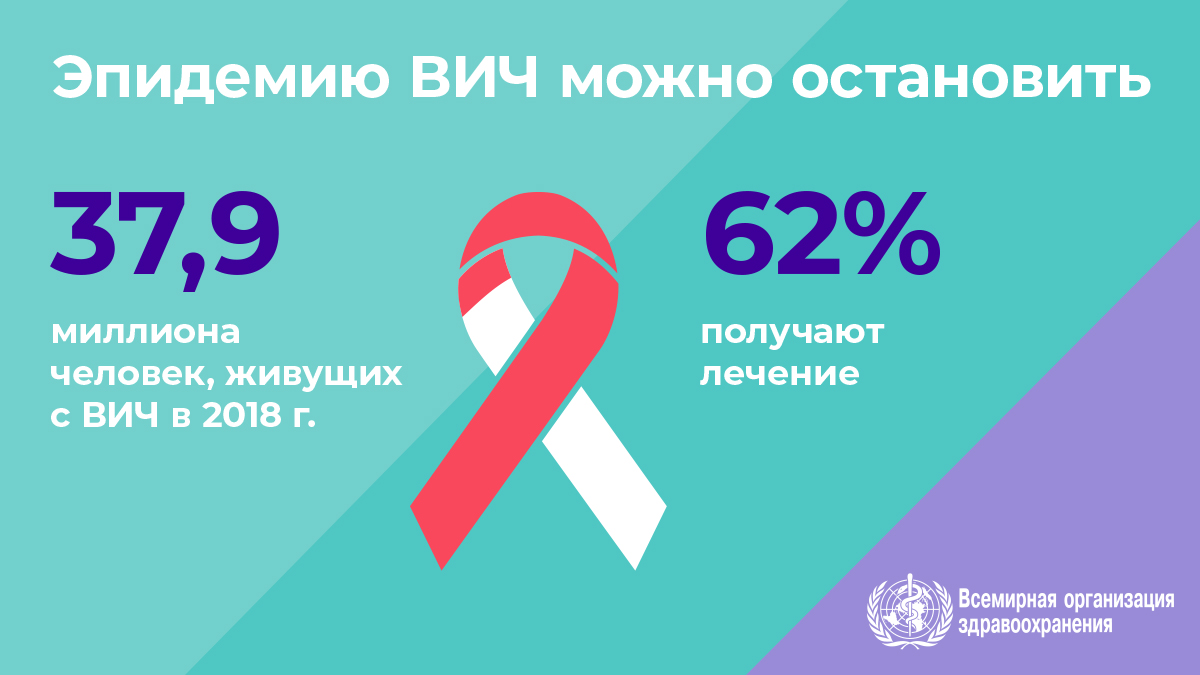 Эпидемию ВИЧ можно остановить

37,9

миллиона человек, живущих с ВИЧ в 2018 г.

62%

получают лечение

Всемирная организация здравоохранения