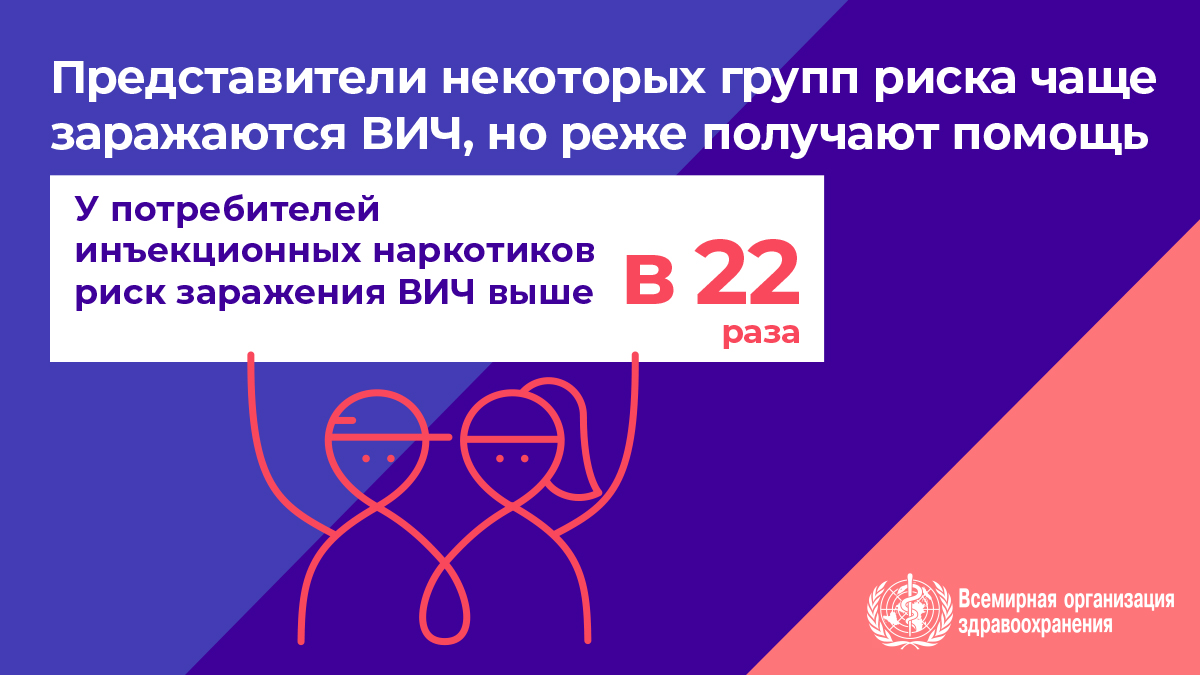 Представители некоторых групп риска чаще заражаются ВИЧ, но реже получают помощь

У потребителей инъекционных наркотиков риск заражения ВИЧ выше

в 22 раза

Всемирная организация здравоохранения