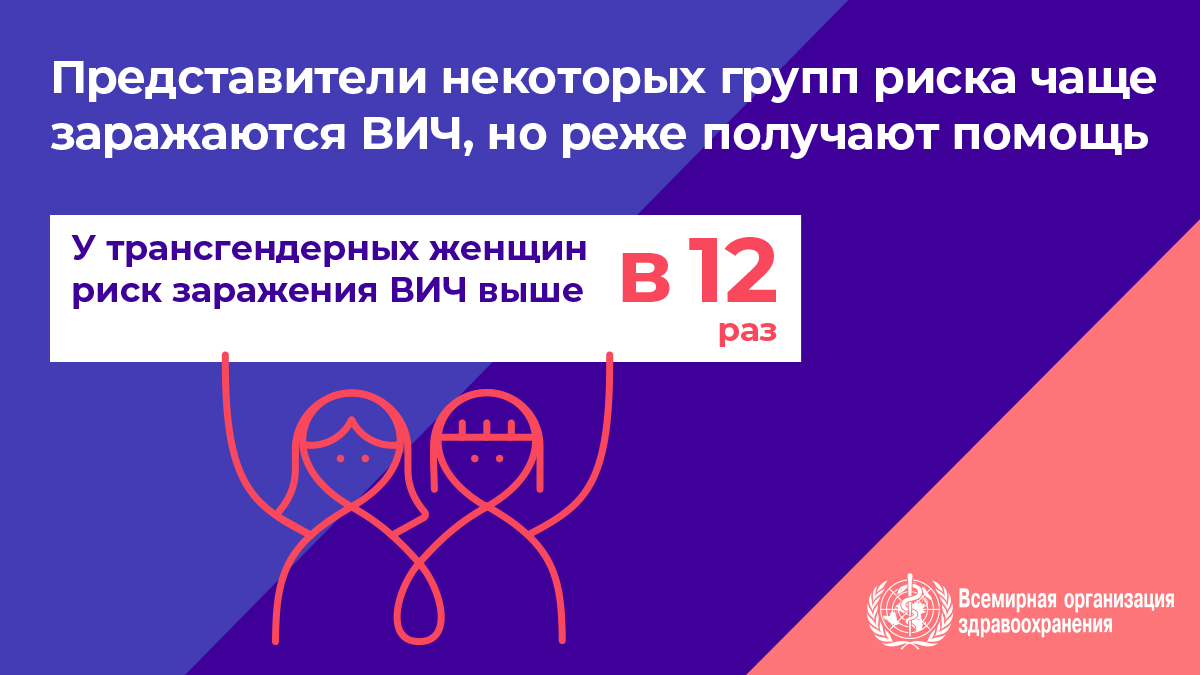 Представители некоторых групп риска чаще заражаются ВИЧ, но реже получают помощь

У трансгендерных женщин риск заражения ВИЧ выше

в 12 раз

Всемирная организация здравоохранения