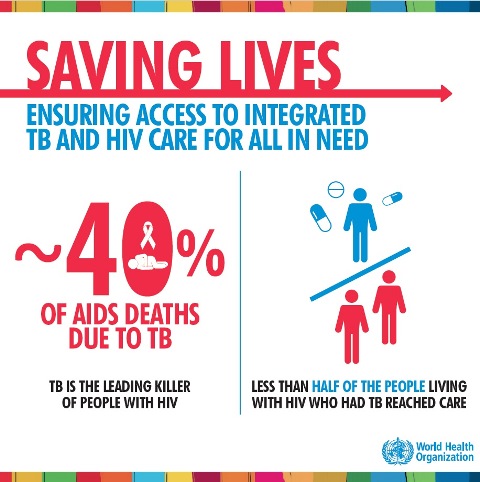 SAVING LIVES

ENSURING ACCESS TO INTEGRATED TB AND HIV CARE FOR ALL IN NEED

~40%

OF AIDS DEATHS DUE TO TB

TB IS THE LEADING KILLER OF PEOPLE WITH HIV

LESS THAN HALF OF THE PEOPLE LIVING WITH HIV WHO HAD TB REACHED CARE

World Health Organization