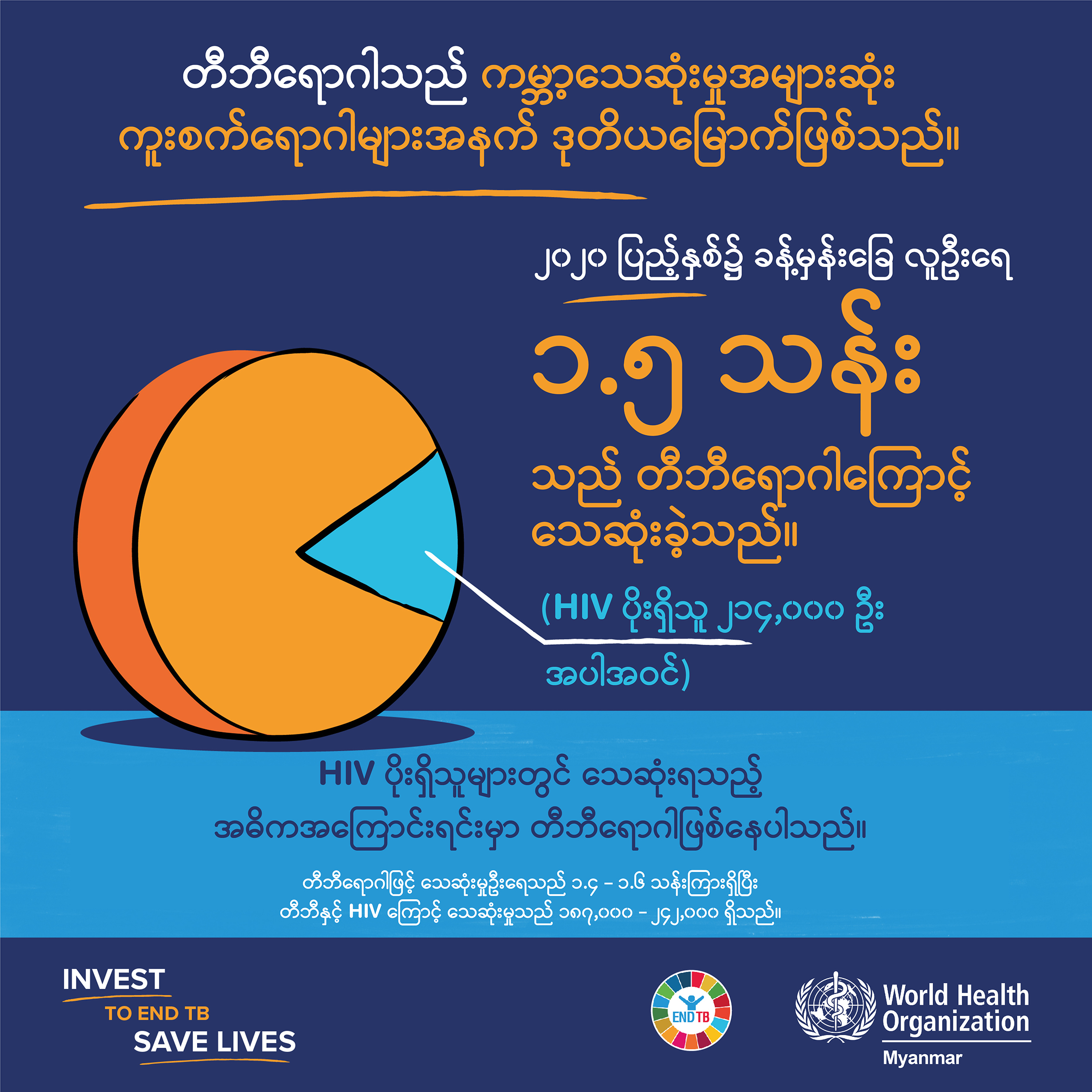 တီဘီရောဂါသည် ကမ္ဘာ့သေဆုံးမှုအများဆုံး ကူးစက်ရောဂါများအနက် ဒုတိယမြောက်ဖြစ်သည်။

၂၀၂၀ ပြည့်နှစ်၌ ခန့်မှန်းခြေ လူဦးရေ

၁.၅ သန်း

သည် တီဘီရောဂါကြောင့် သေဆုံးခဲ့သည်။

(HIV ပိုးရှိသူ ၂၁၄,၀၀၀ ဦး အပါအဝင်)

HIV ပိုးရှိသူများတွင် သေဆုံးရသည့် အဓိကအကြောင်းရင်းမှာ တီဘီရောဂါဖြစ်နေပါသည်။

တီဘီရောဂါဖြင့် သေဆုံးမှုဦးရေသည် ၁.၄ – ၁.၆ သန်းကြားရှိပြီး တီဘီနှင့် HIV ကြောင့် သေဆုံးမှုသည် ၁၈၇,၀၀၀ – ၂၄၂,၀၀၀ ရှိသည်။

INVEST
TO END TB
SAVE LIVES

END TB

World Health Organization
Myanmar