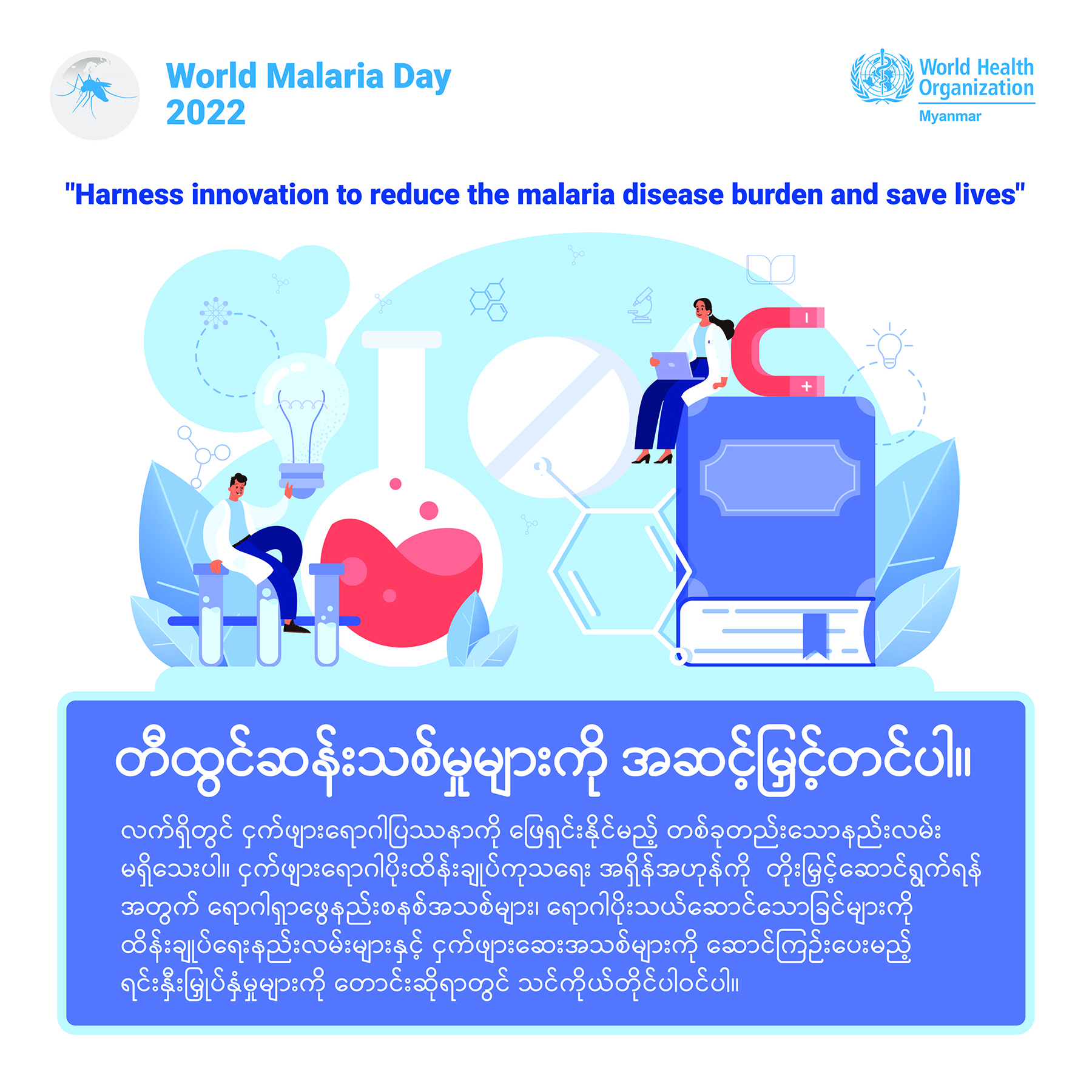 World Malaria Day
2022

World Health Organization
Myanmar

"Harness innovation to reduce the malaria disease burden and save lives"

တီထွင်ဆန်းသစ်မှုများကို အဆင့်မြှင့်တင်ပါ။

လက်ရှိတွင် ငှက်ဖျားရောဂါပြဿနာကို ဖြေရှင်းနိုင်မည့် တစ်ခုတည်းသောနည်းလမ်း မရှိသေးပါ။ ငှက်ဖျားရောဂါပိုးထိန်းချုပ်ကုသရေး အရှိန်အဟုန်ကို တိုးမြှင့်ဆောင်ရွက်ရန် အတွက် ရောဂါရှာဖွေနည်းစနစ်အသစ်များ၊ ရောဂါပိုးသယ်ဆောင်သောခြင်များကို ထိန်းချုပ်ရေးနည်းလမ်းများနှင့် ငှက်ဖျားဆေးအသစ်များကို ဆောင်ကြဉ်းပေးမည့် ရင်းနှီးမြှုပ်နှံမှုများကို တောင်းဆိုရာတွင် သင်ကိုယ်တိုင်ပါဝင်ပါ။