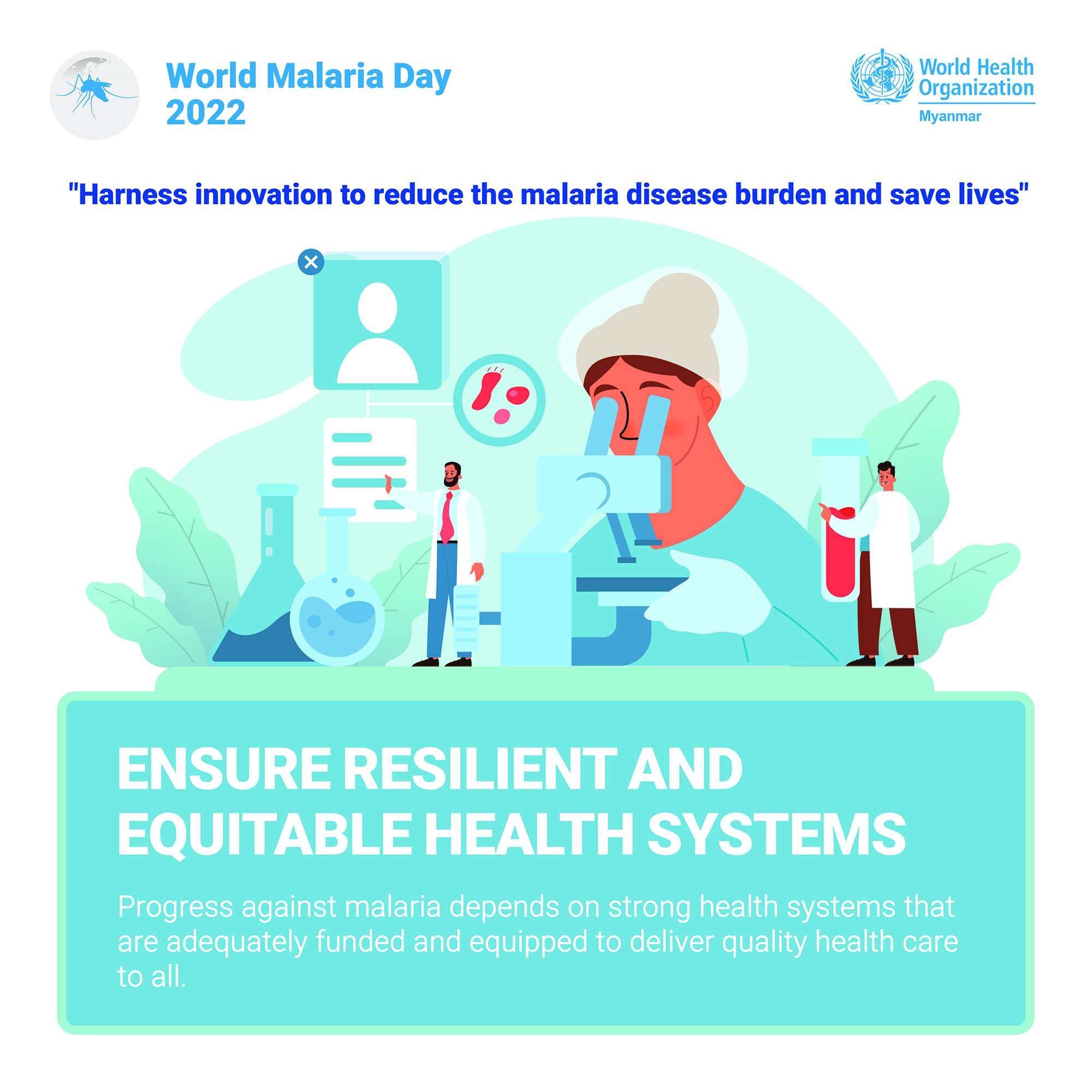 World Malaria Day 2022

World Health Organization
Myanmar

"Harness innovation to reduce the malaria disease burden and save lives"

ENSURE RESILIENT AND EQUITABLE HEALTH SYSTEMS

Progress against malaria depends on strong health systems that are adequately funded and equipped to deliver quality health care to all.