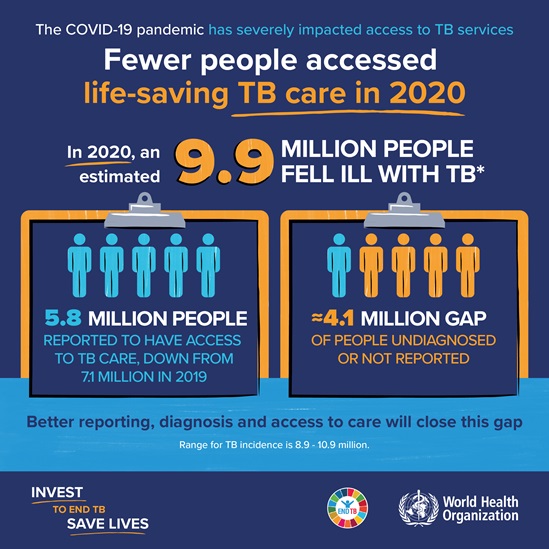 The COVID-19 pandemic has severely impacted access to TB services

Fewer people accessed life-saving TB care in 2020

In 2020, an estimated 9.9 MILLION PEOPLE FELL ILL WITH TB*

5.8 MILLION PEOPLE
REPORTED TO HAVE ACCESS TO TB CARE, DOWN FROM 7.1 MILLION IN 2019

≈4.1 MILLION GAP
OF PEOPLE UNDIAGNOSED OR NOT REPORTED

Better reporting, diagnosis and access to care will close this gap

Range for TB incidence is 8.9 - 10.9 million.

INVEST TO END TB SAVE LIVES

END TB

World Health Organization