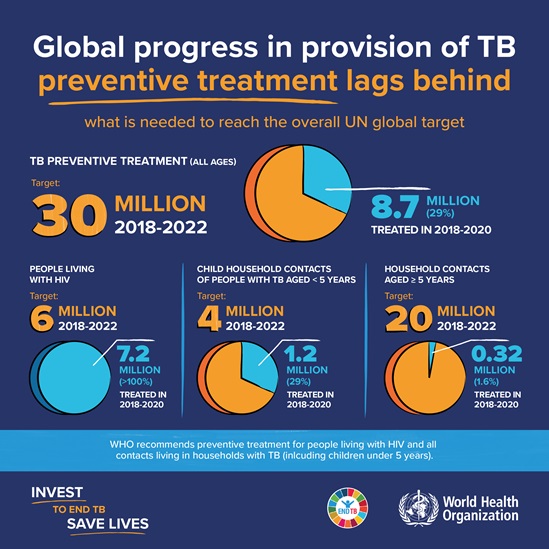 Global progress in provision of TB preventive treatment lags behind

what is needed to reach the overall UN global target

TB PREVENTIVE TREATMENT (ALL AGES)

Target:
30 MILLION
2018-2022

8.7 MILLION
(29%)
TREATED IN 2018-2020

PEOPLE LIVING WITH HIV

Target:
6 MILLION
2018-2022

7.2
MILLION
(>100%)
TREATED IN 2018-2020

CHILD HOUSEHOLD CONTACTS OF PEOPLE WITH TB AGED < 5 YEARS

Target:
4 MILLION
2018-2022

1.2
MILLION
(29%)
TREATED IN 2018-2020

HOUSEHOLD CONTACTS AGED ≥ 5 YEARS

Target:
20 MILLION
2018-2022

0.32
MILLION
(1.6%)
TREATED IN 2018-2020

WHO recommends preventive treatment for people living with HIV and all contacts living in households with TB (inlcuding children under 5 years).

INVEST
TO END TB
SAVE LIVES

END TB

World Health Organization