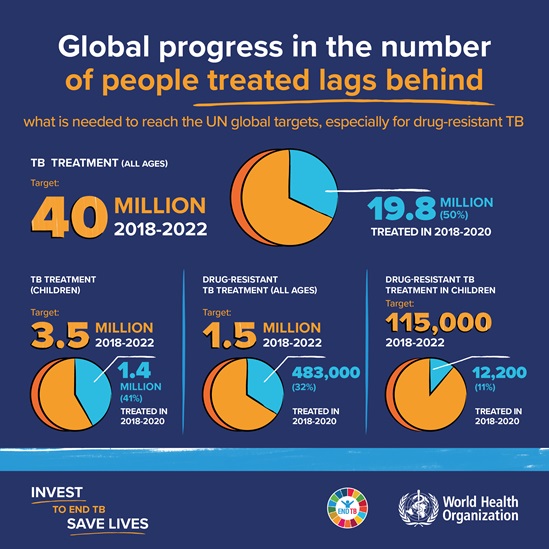 Global progress in the number of people treated lags behind

what is needed to reach the UN global targets, especially for drug-resistant TB

TB TREATMENT (ALL AGES)

Target:

40 MILLION 2018-2022

19.8 MILLION (50%)

TREATED IN 2018-2020

TB TREATMENT (CHILDREN)

Target:

3.5 MILLION 2018-2022

1.4 MILLION (41%)

TREATED IN 2018-2020

DRUG-RESISTANT TB TREATMENT (ALL AGES)

Target:

1.5 MILLION 2018-2022

483,000 (32%)

TREATED IN 2018-2020

DRUG-RESISTANT TB TREATMENT IN CHILDREN

Target:

115,000 2018-2022

12,200 (11%)

TREATED IN 2018-2020

INVEST TO END TB SAVE LIVES

END TB

World Health Organization