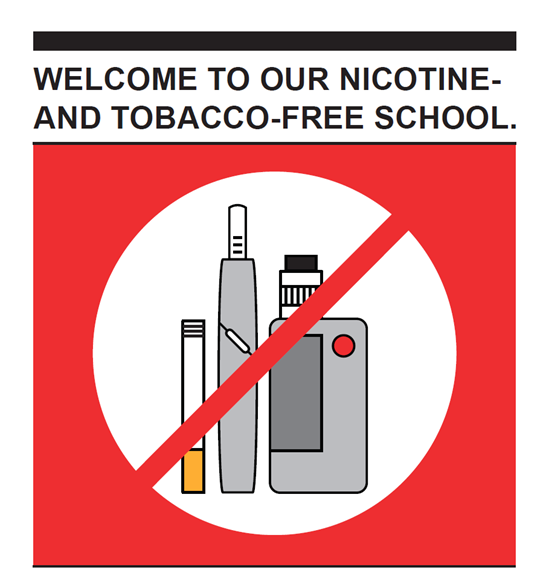 WELCOME TO OUR NICOTINE- AND TOBACCO-FREE SCHOOL.