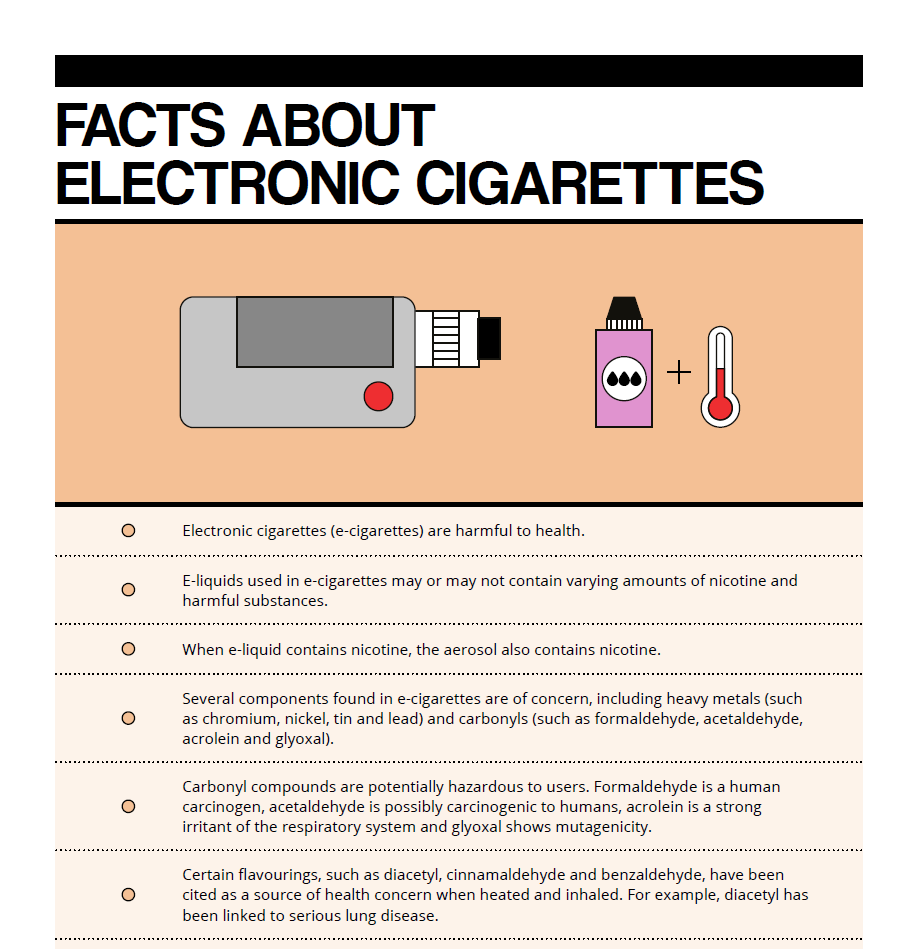 FACTS ABOUT ELECTRONIC CIGARETTES

Electronic cigarettes (e-cigarettes) are harmful to health.

E-liquids used in e-cigarettes may or may not contain varying amounts of nicotine and harmful substances.

When e-liquid contains nicotine, the aerosol also contains nicotine.

Several components found in e-cigarettes are of concern, including heavy metals (such as chromium, nickel, tin and lead) and carbonyls (such as formaldehyde, acetaldehyde, acrolein and glyoxal).

Carbonyl compounds are potentially hazardous to users. Formaldehyde is a human carcinogen, acetaldehyde is possibly carcinogenic to humans, acrolein is a strong irritant of the respiratory system and glyoxal shows mutagenicity.

Certain flavourings, such as diacetyl, cinnamaldehyde and benzaldehyde, have been cited as a source of health concern when heated and inhaled. For example, diacetyl has been linked to serious lung disease.