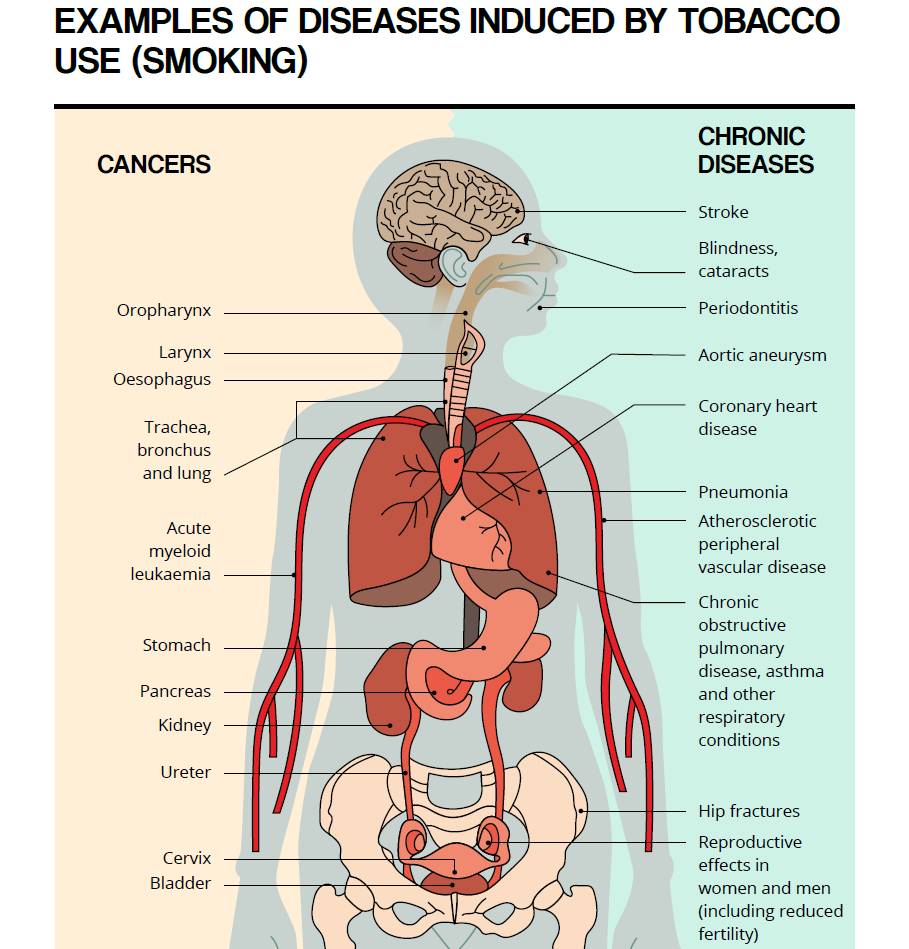 EXAMPLES OF DISEASES INDUCED BY TOBACCO USE (SMOKING)

CANCERS

Oropharynx

Larynx

Oesophagus

Trachea, bronchus and lung

Acute myeloid leukaemia

Stomach

Pancreas

Kidney

Ureter

Cervix

Bladder

CHRONIC DISEASES

Stroke

Blindness, cataracts

Periodontitis

Aortic aneurysm

Coronary heart disease

Pneumonia

Atherosclerotic peripheral vascular disease

Chronic obstructive pulmonary disease, asthma and other respiratory conditions

Hip fractures

Reproductive effects in women and men (including reduced fertility)